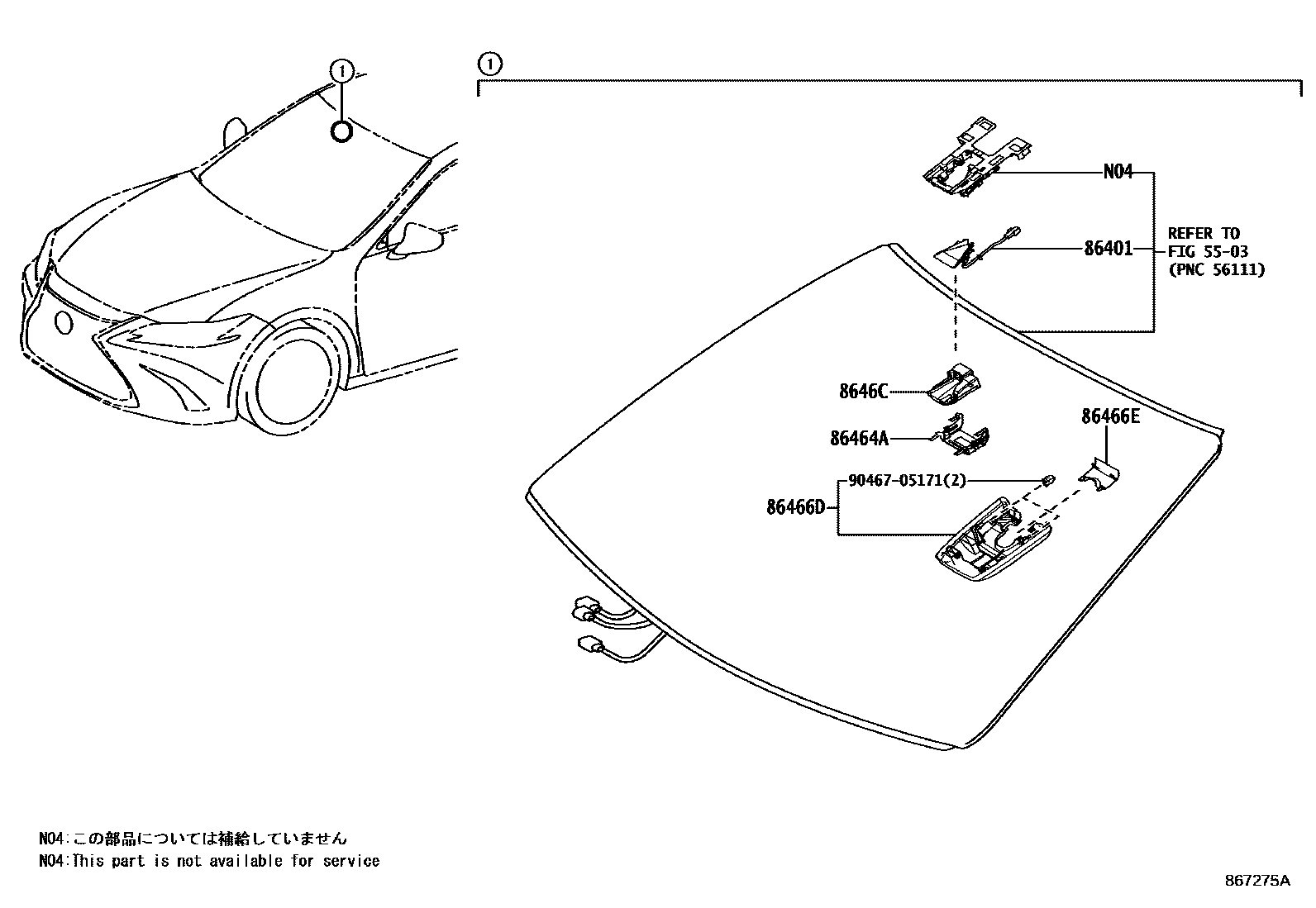 1

1

N04

86401

REFER TO FIG 55-03 (PNC 56111)

8646C

86464A

86466E

90467-05171(2)

86466D

N04:この部品については補給していません
N04:This part is not available for service

867275A