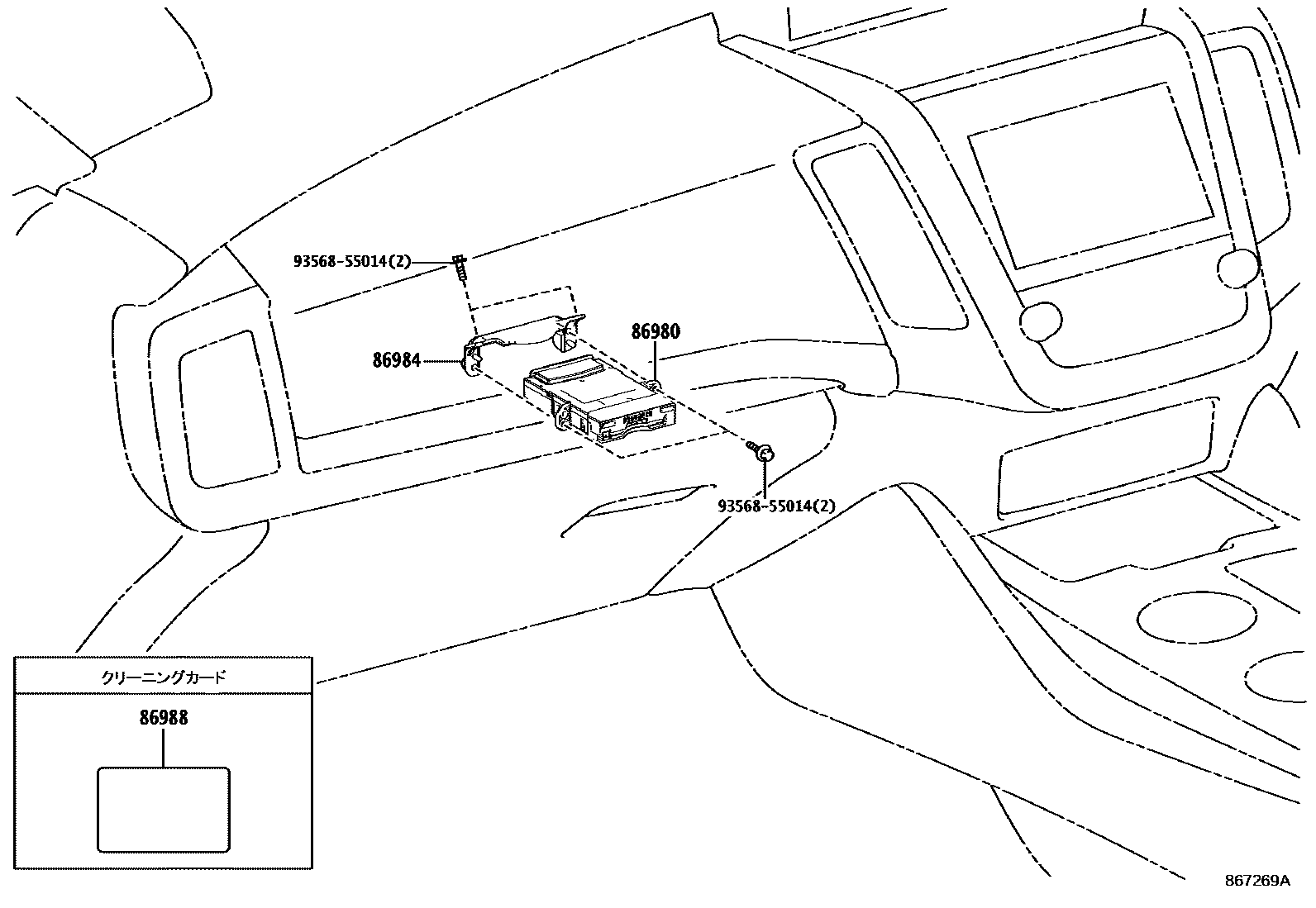 93568-55014(2)

86980

86984

93568-55014(2)

クリーニングカード

86988

867269A