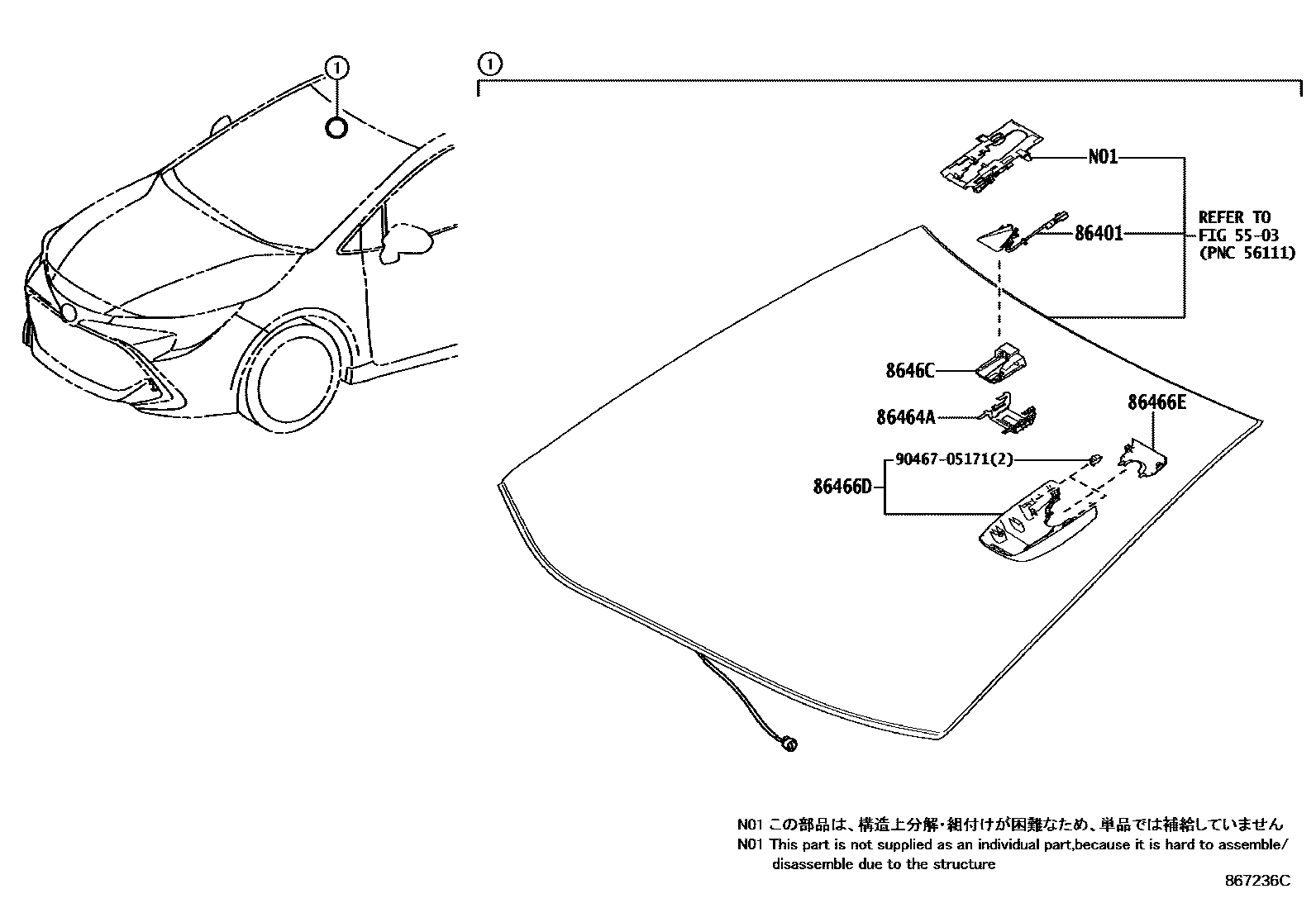 ①

①

N01

86401

REFER TO FIG 55-03 (PNC 56111)

8646C

86464A

86466E

90467-05171(2)

86466D

N01 この部品は、構造上分解・組付けが困難なため、単品では補給していません
N01 This part is not supplied as an individual part,because it is hard to assemble/ disassemble due to the structure

867236C