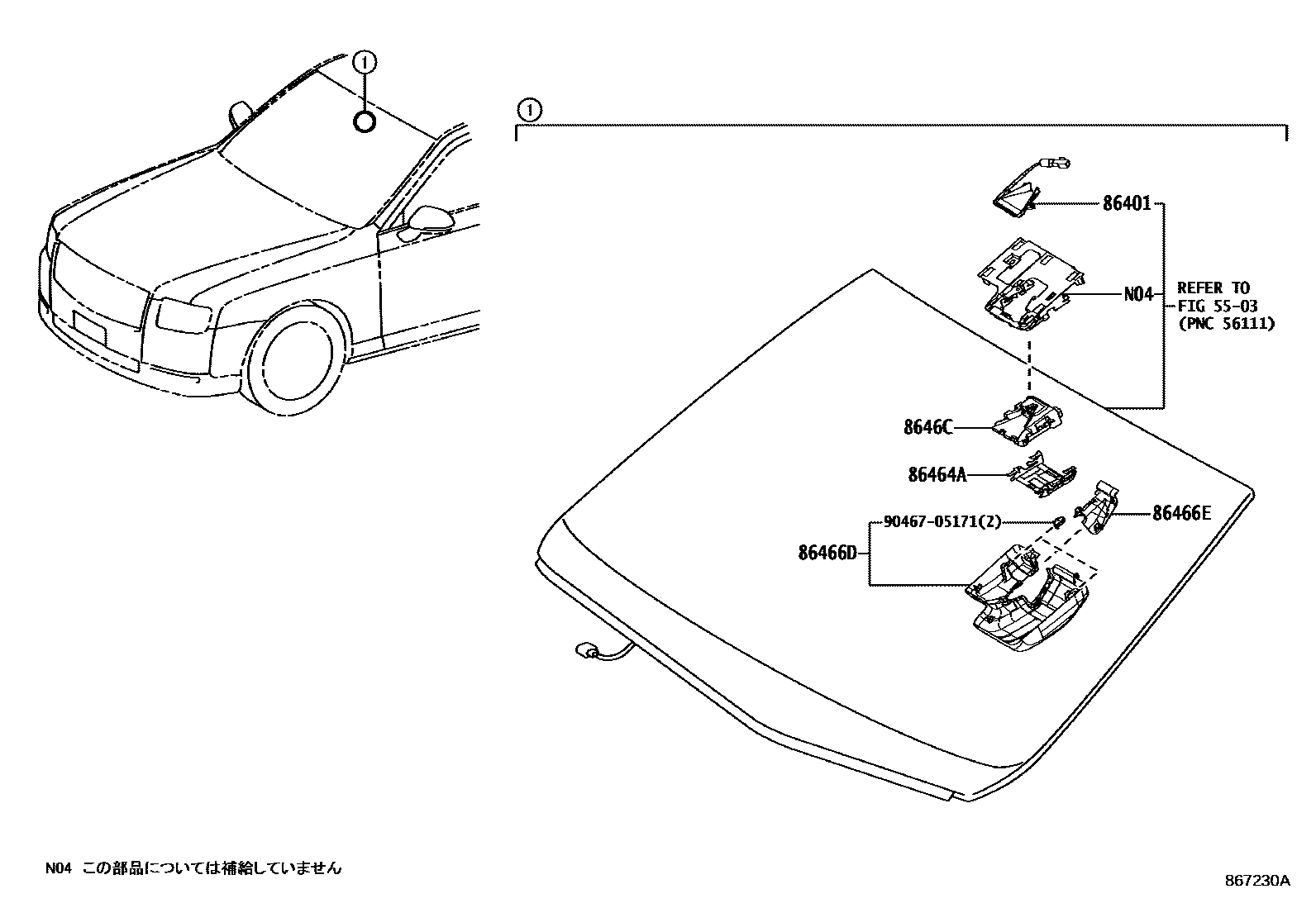 1

1

86401

N04

REFER TO FIG 55-03 (PNC 56111)

8646C

86464A

90467-05171(2)

86466E

86466D

N04 この部品については補給していません

867230A