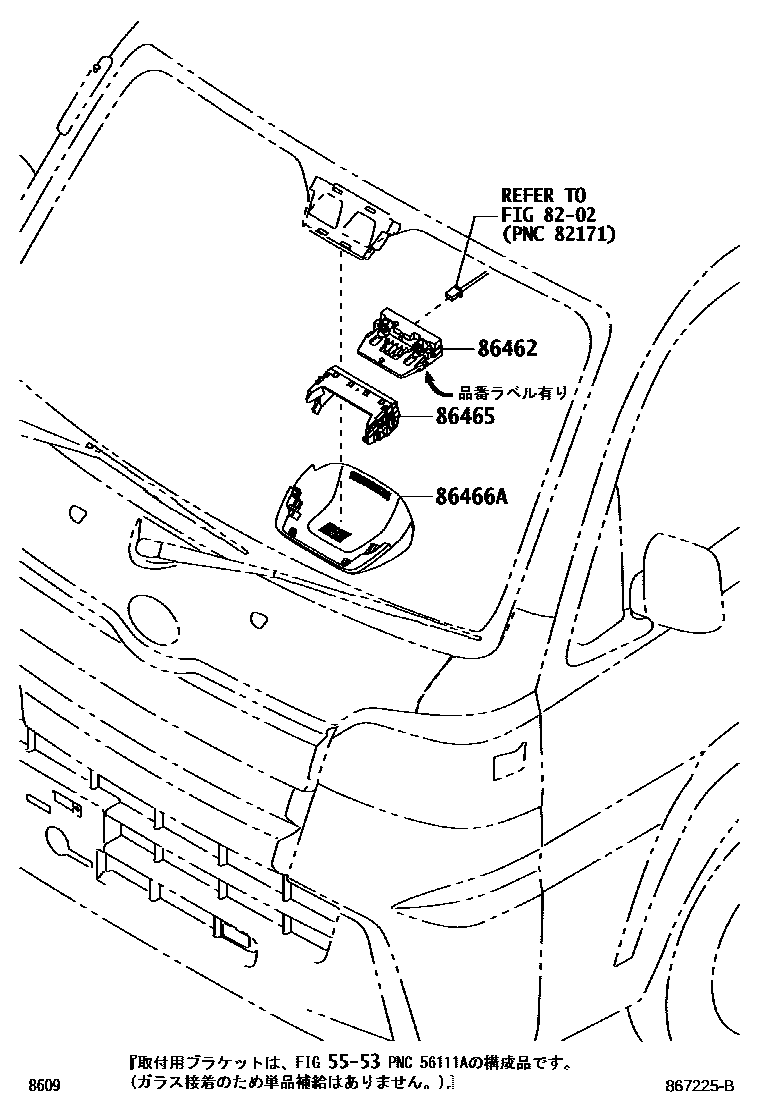 REFER TO
FIG 82-02
(PNC 82171)

86462

品番ラベル有り

86465

86466A

『取付用ブラケットは、FIG 55-53 PNC 56111Aの構成品です。
(ガラス接着のため単品補給はありません。)』

8609

867225-B