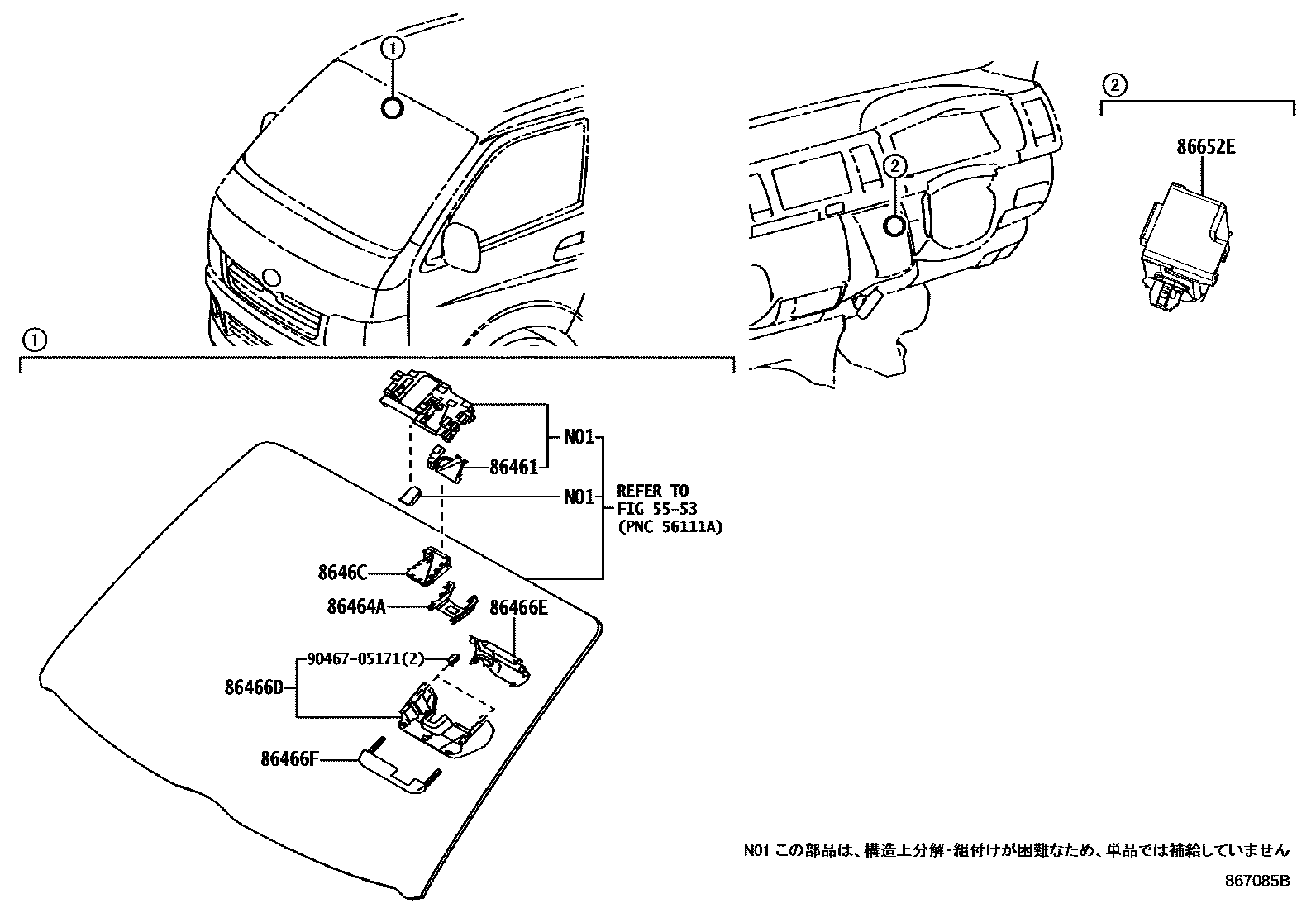 ①

②

②

86652E

①

N01

86461

N01

REFER TO
FIG 55-53
(PNC 56111A)

8646C

86464A

86466E

90467-05171(2)

86466D

86466F

N01 この部品は、構造上分解・組付けが困難なため、単品では補給していません

867085B