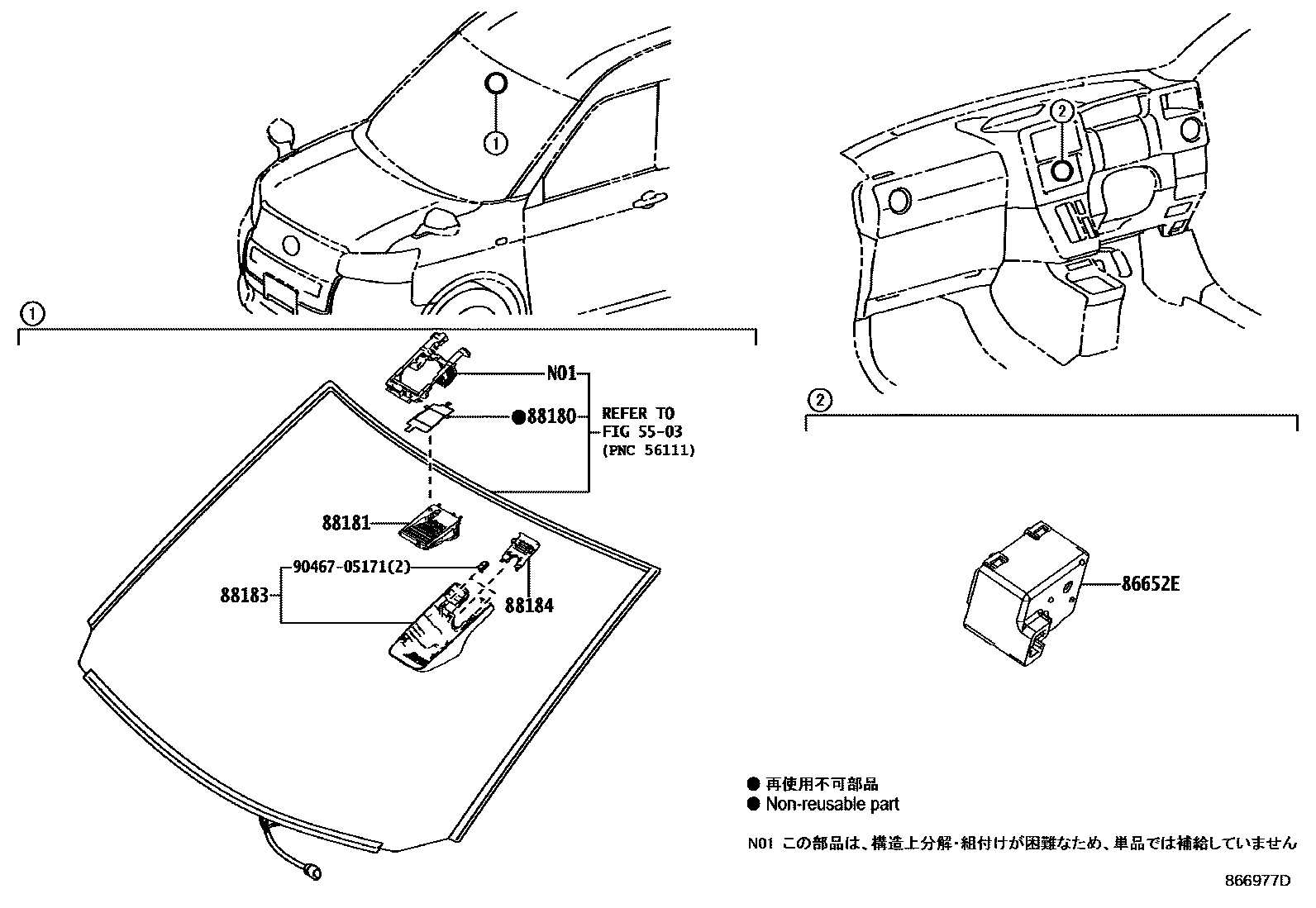 1

2

1

N01

●88180

REFER TO FIG 55-03 (PNC 56111)

88181

90467-05171(2)

88183

88184

2

86652E

● 再使用不可部品
● Non-reusable part

N01 この部品は、構造上分解・組付けが困難なため、単品では補給していません

866977D