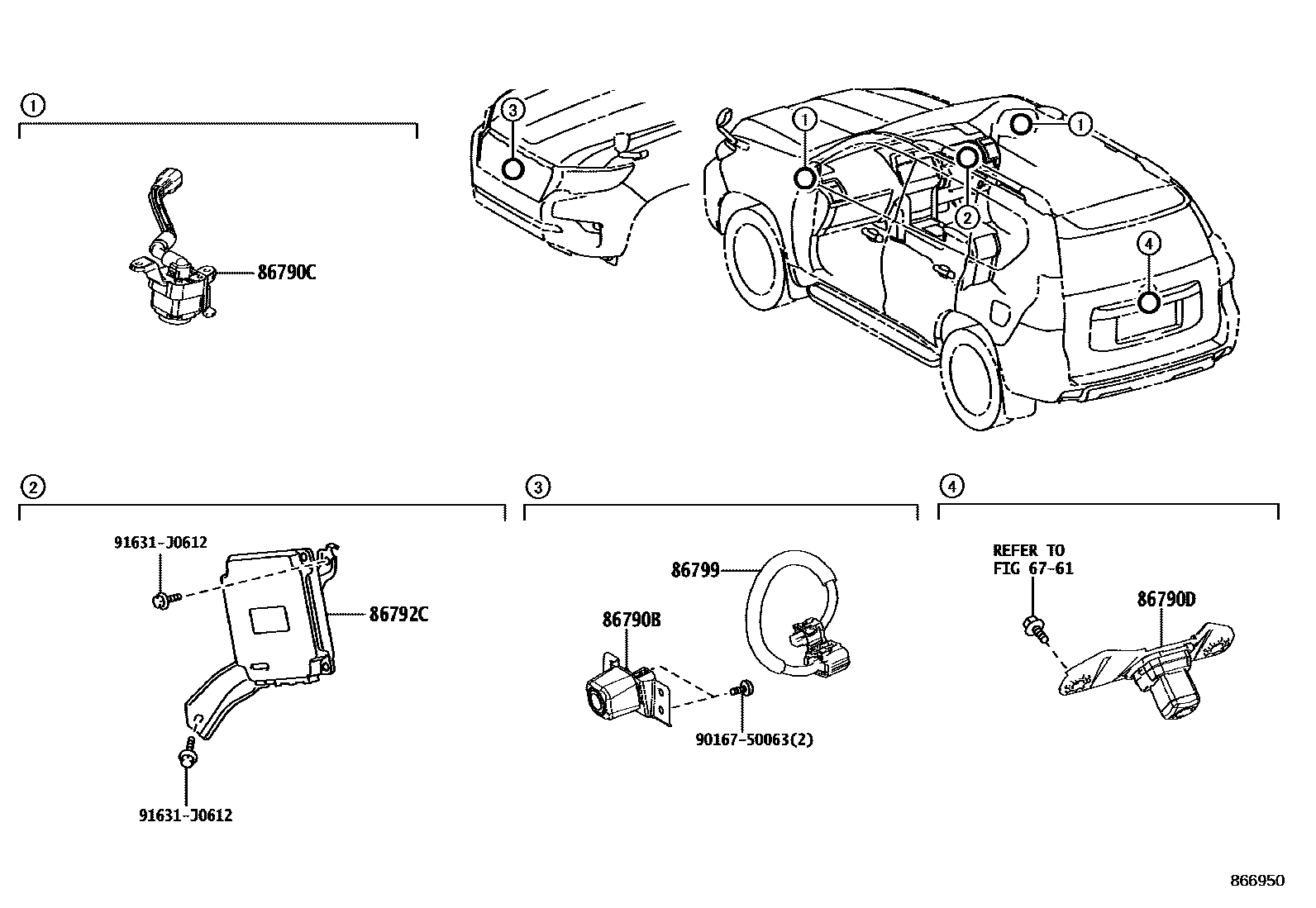 1

86790C

3

1

1

2

4

2

91631-J0612

86792C

91631-J0612

3

86799

86790B

90167-50063(2)

4

REFER TO
FIG 67-61

86790D

866950