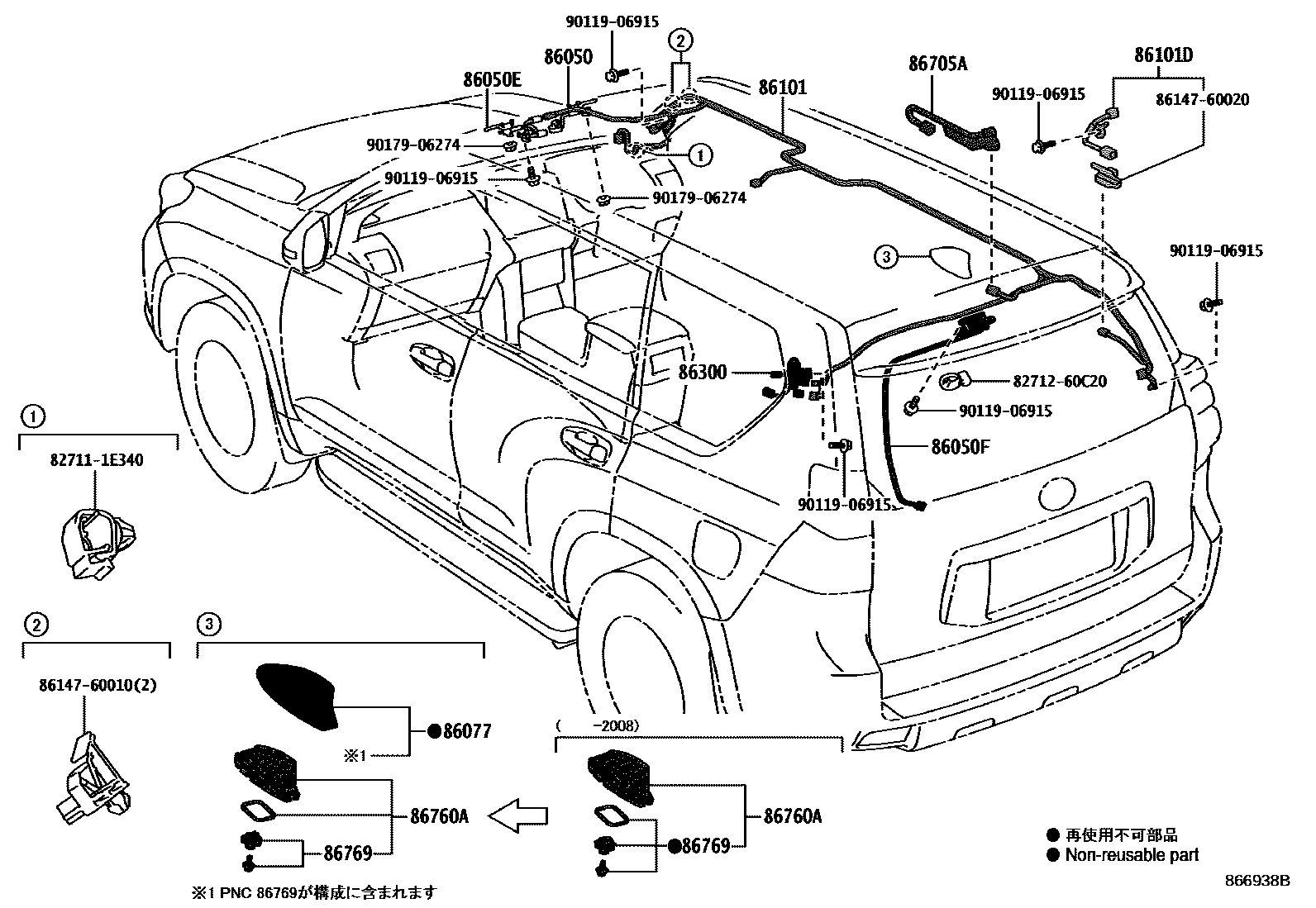 90119-06915
2
86050
86050E
86101
86705A
86101D
90119-06915
86147-60020
90179-06274
1
90119-06915
90179-06274
3
90119-06915
86300
82712-60C20
90119-06915
86050F
90119-06915
1
82711-1E340
2
86147-60010(2)
3
●86077
※1
86760A
86769
( -2008)
86760A
●86769
● 再使用不可部品
● Non-reusable part
※1 PNC 86769が構成に含まれます
866938B