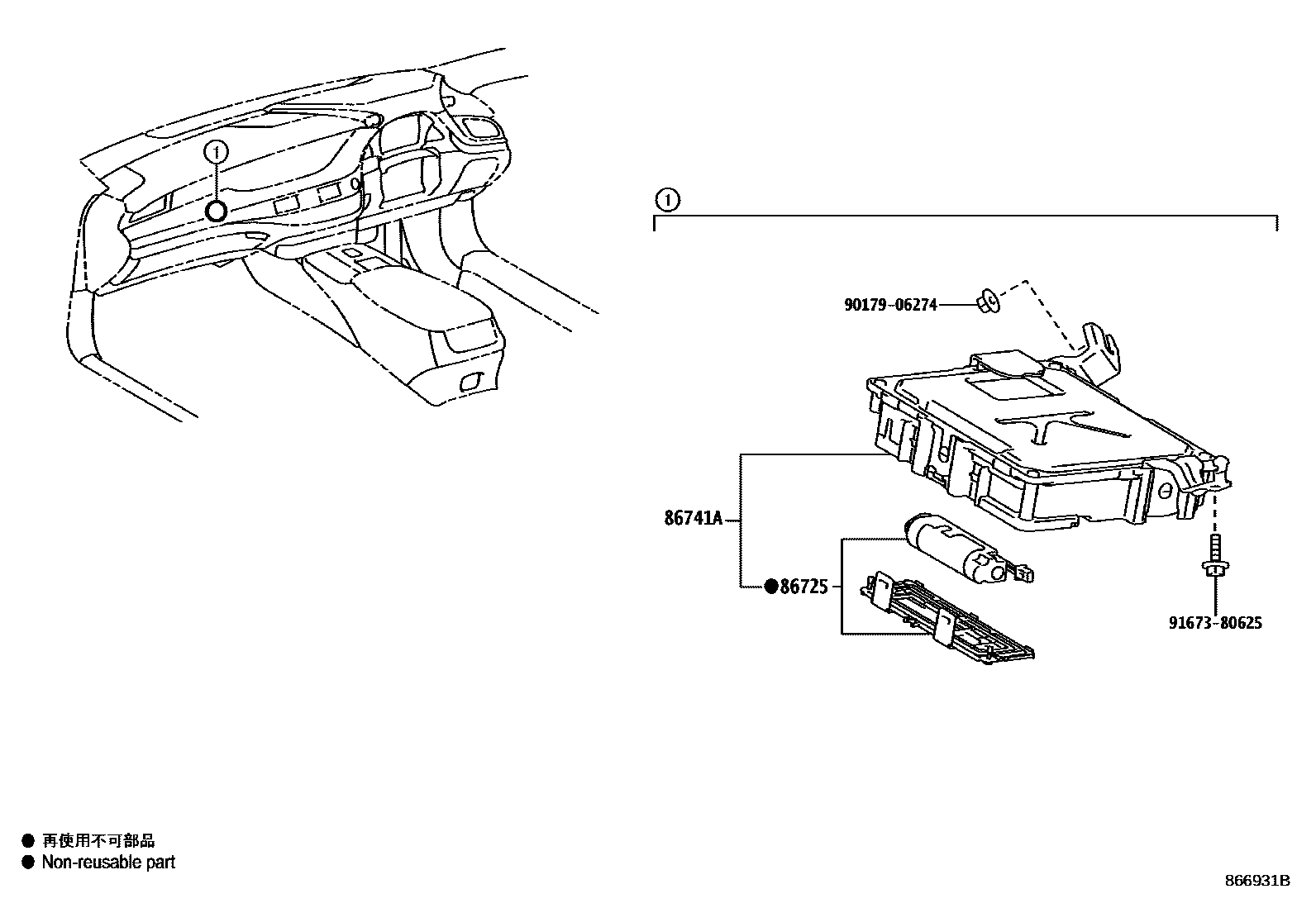 1

1

90179-06274

86741A

●86725

91673-80625

● 再使用不可部品
● Non-reusable part

866931B