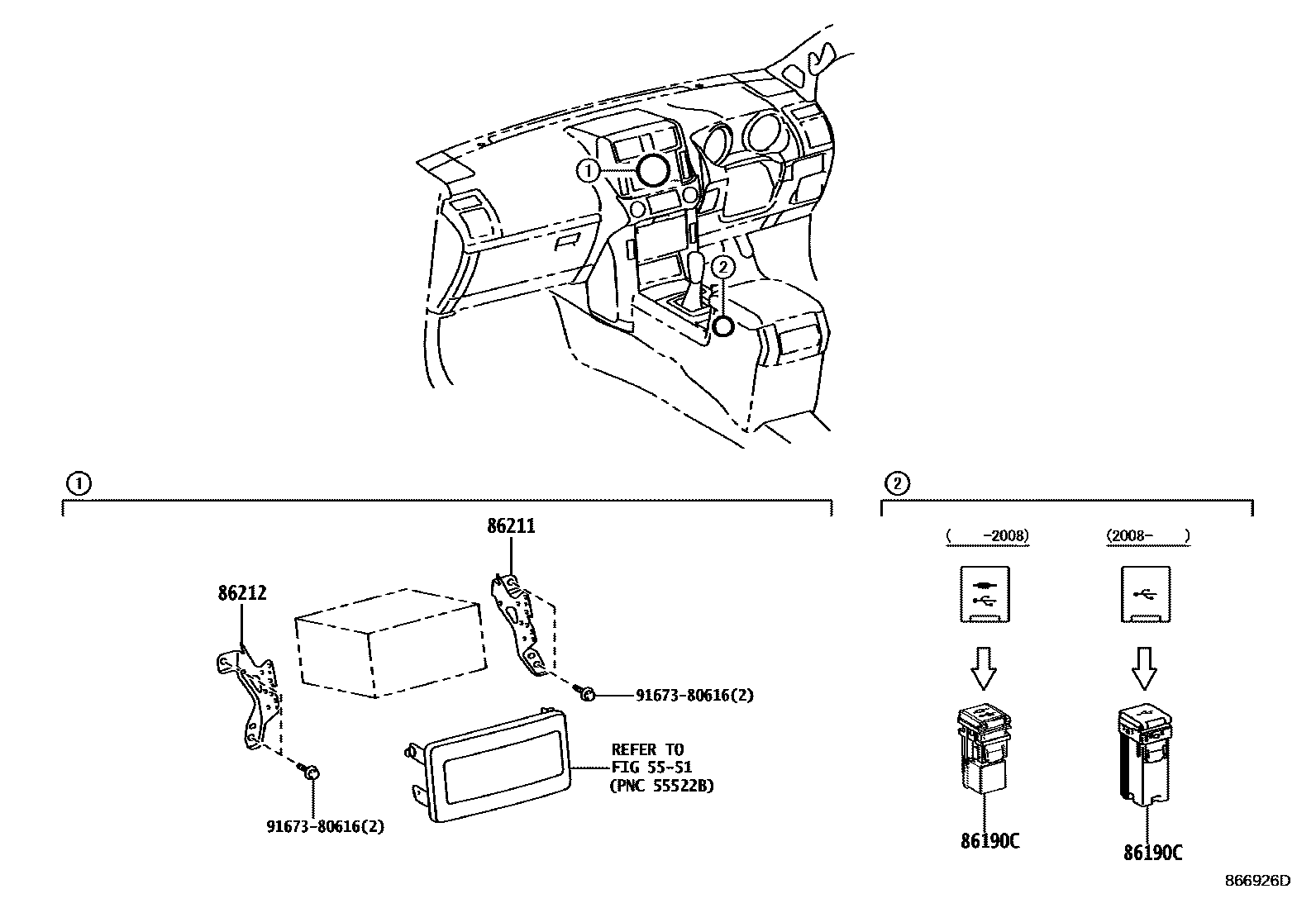 ①

②

①

86211

86212

91673-80616(2)

REFER TO
FIG 55-51
(PNC 55522B)

91673-80616(2)

②

( -2008)

(2008- )

86190C

86190C

866926D