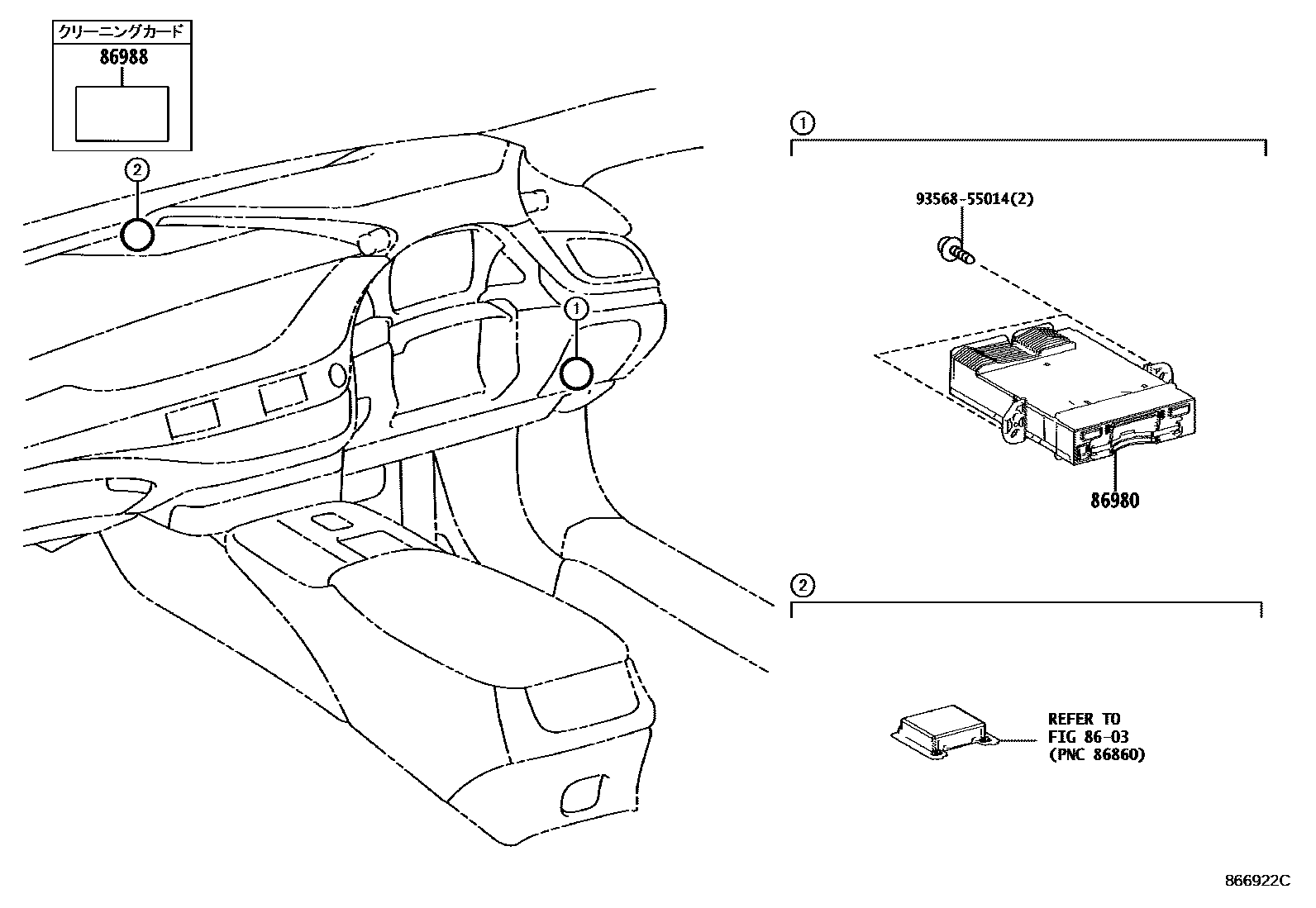 クリーニングカード
86988

2

1

1

93568-55014(2)

86980

2

REFER TO
FIG 86-03
(PNC 86860)

866922C