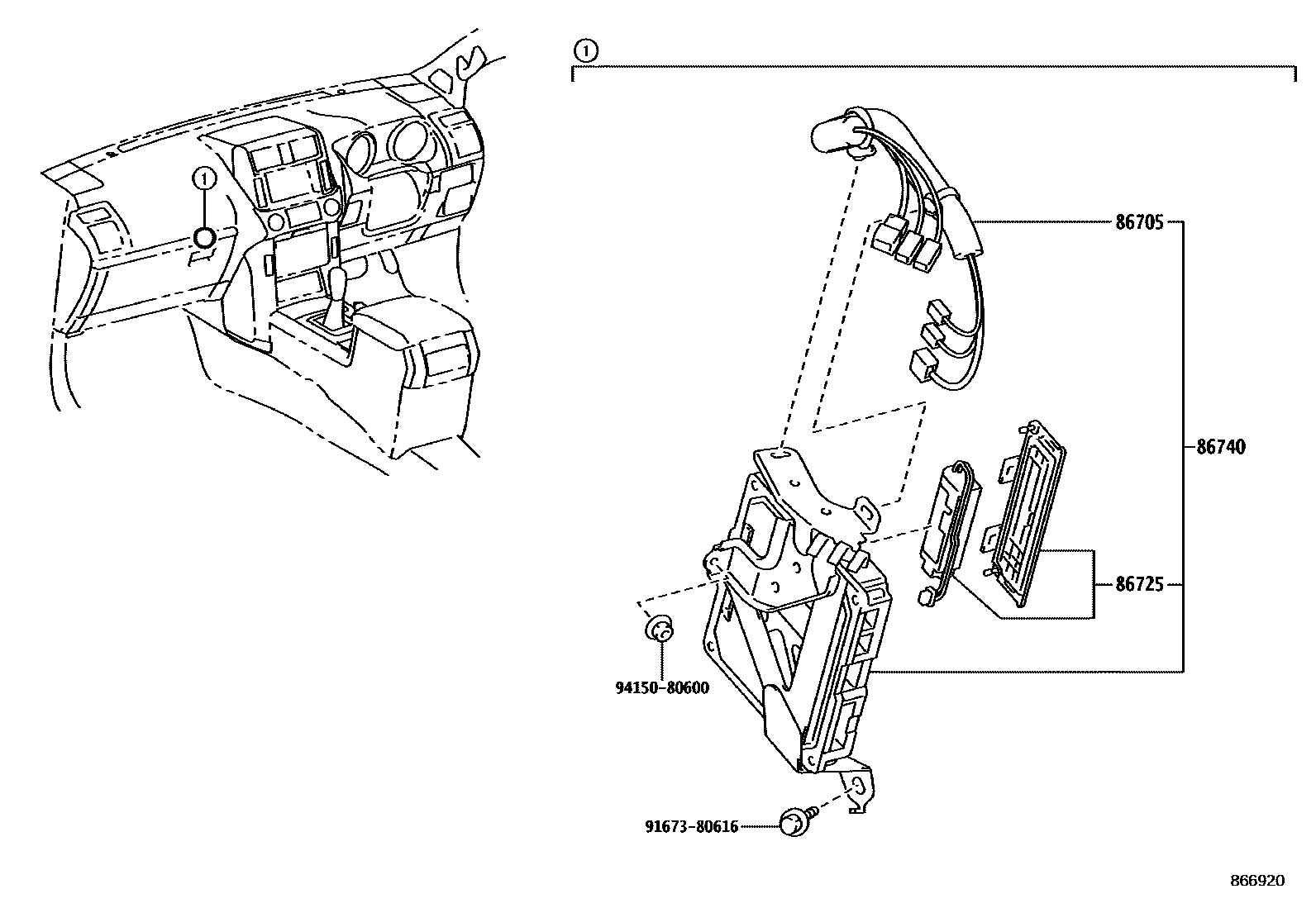 1

1

86705

86740

86725

94150-80600

91673-80616

866920