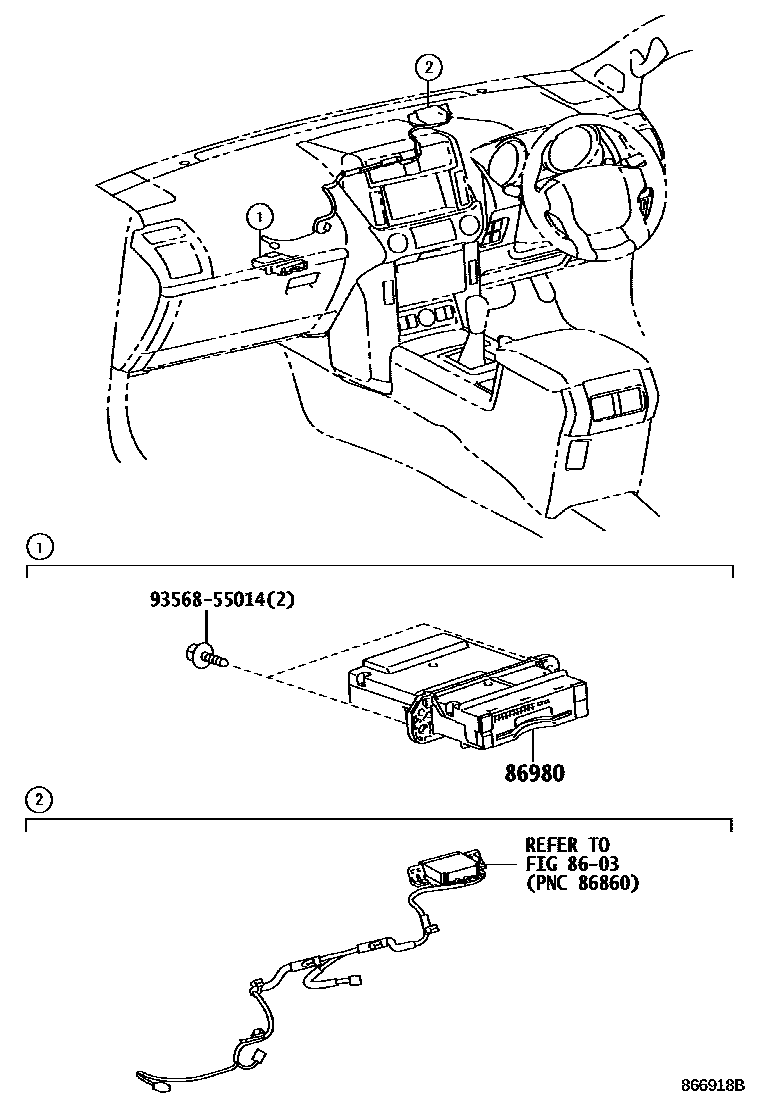 2

1

1

93568-55014(2)

86980

2

REFER TO
FIG 86-03
(PNC 86860)

866918B