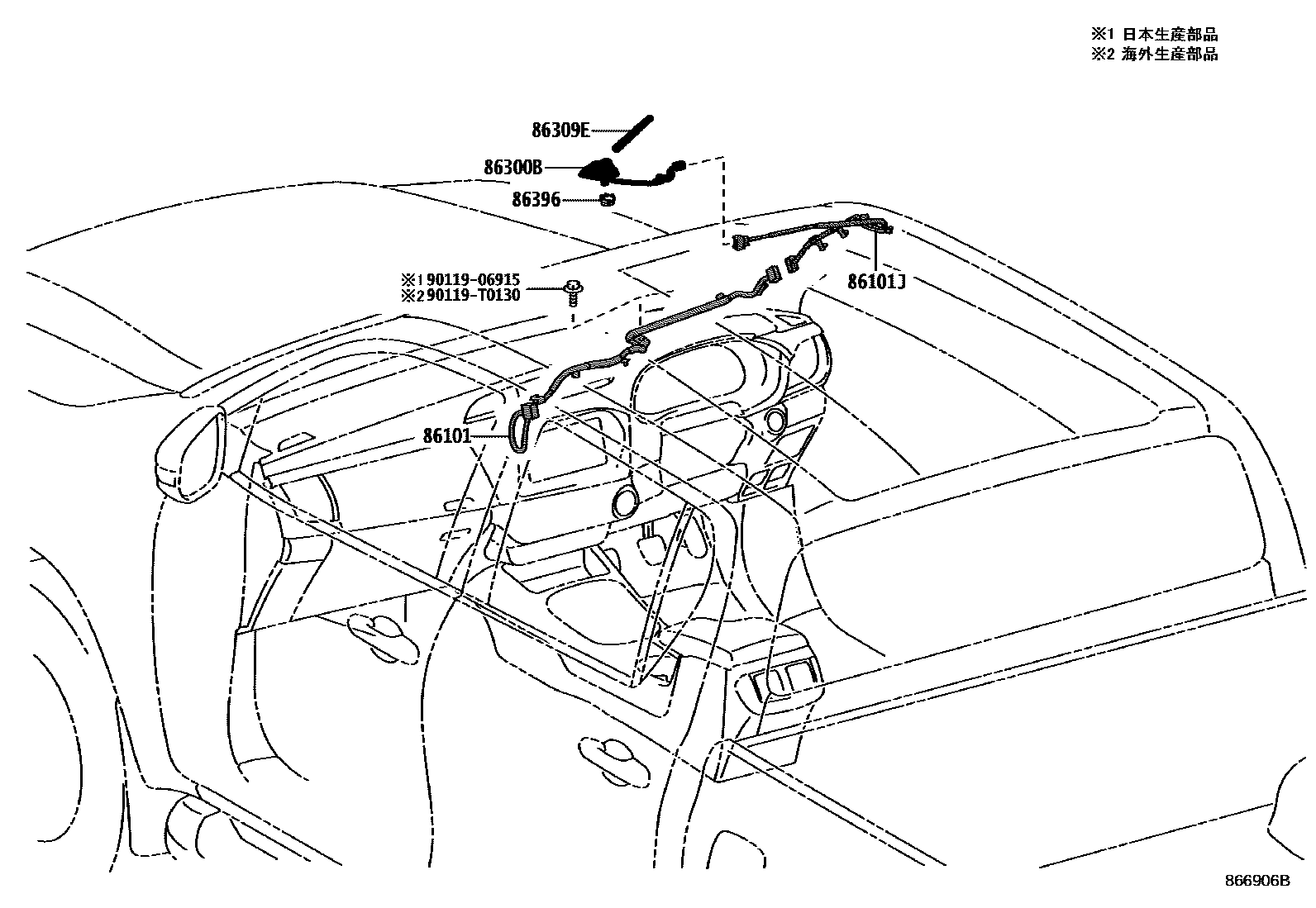 ※1 日本生産部品
※2 海外生産部品

86309E
86300B
86396
※1 90119-06915
※2 90119-T0130
86101J
86101

866906B