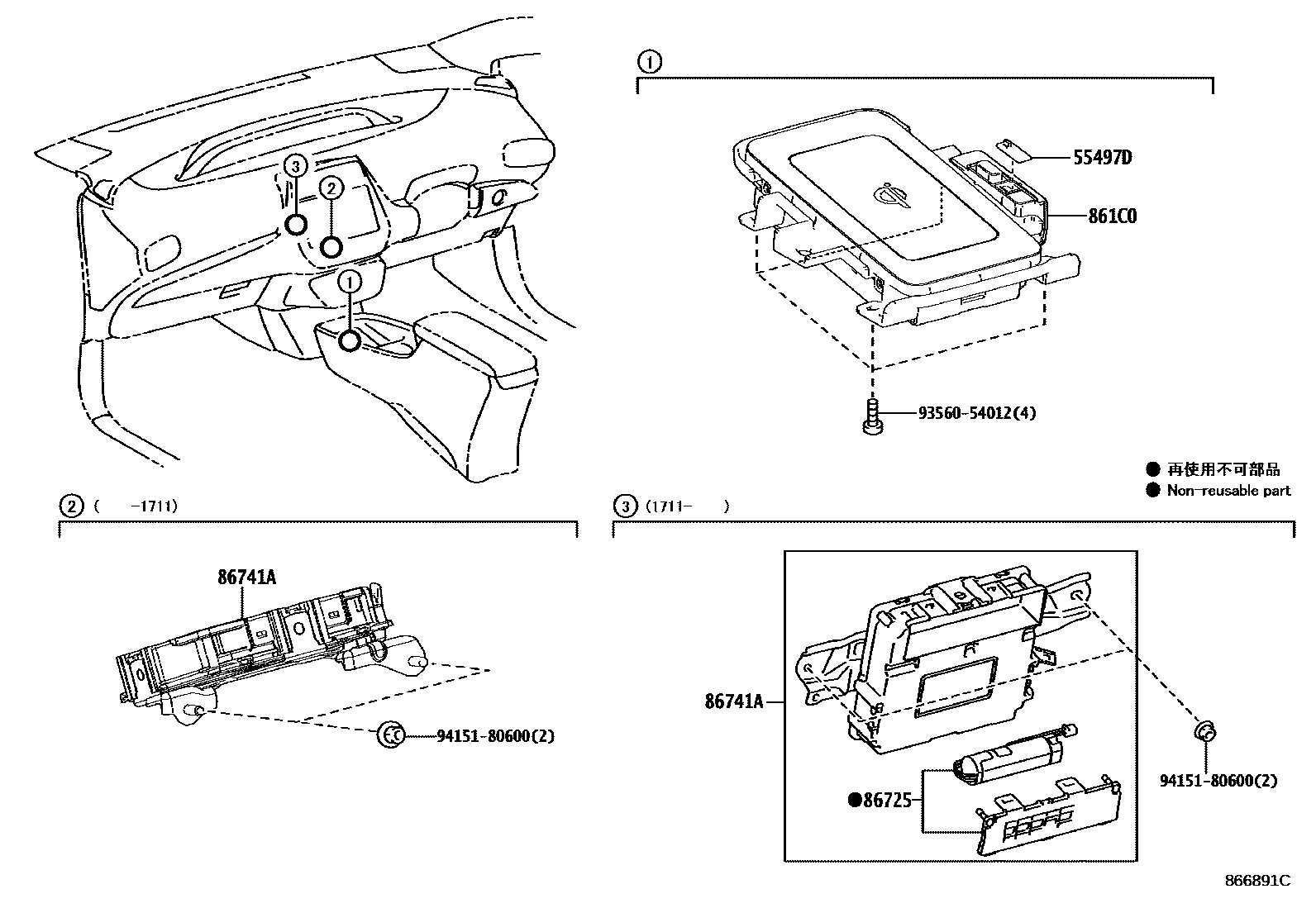 3
2
1

1
55497D
861C0
93560-54012(4)

● 再使用不可部品
● Non-reusable part

2 (  -1711)
86741A
94151-80600(2)

3 (1711-  )
86741A
●86725
94151-80600(2)

866891C