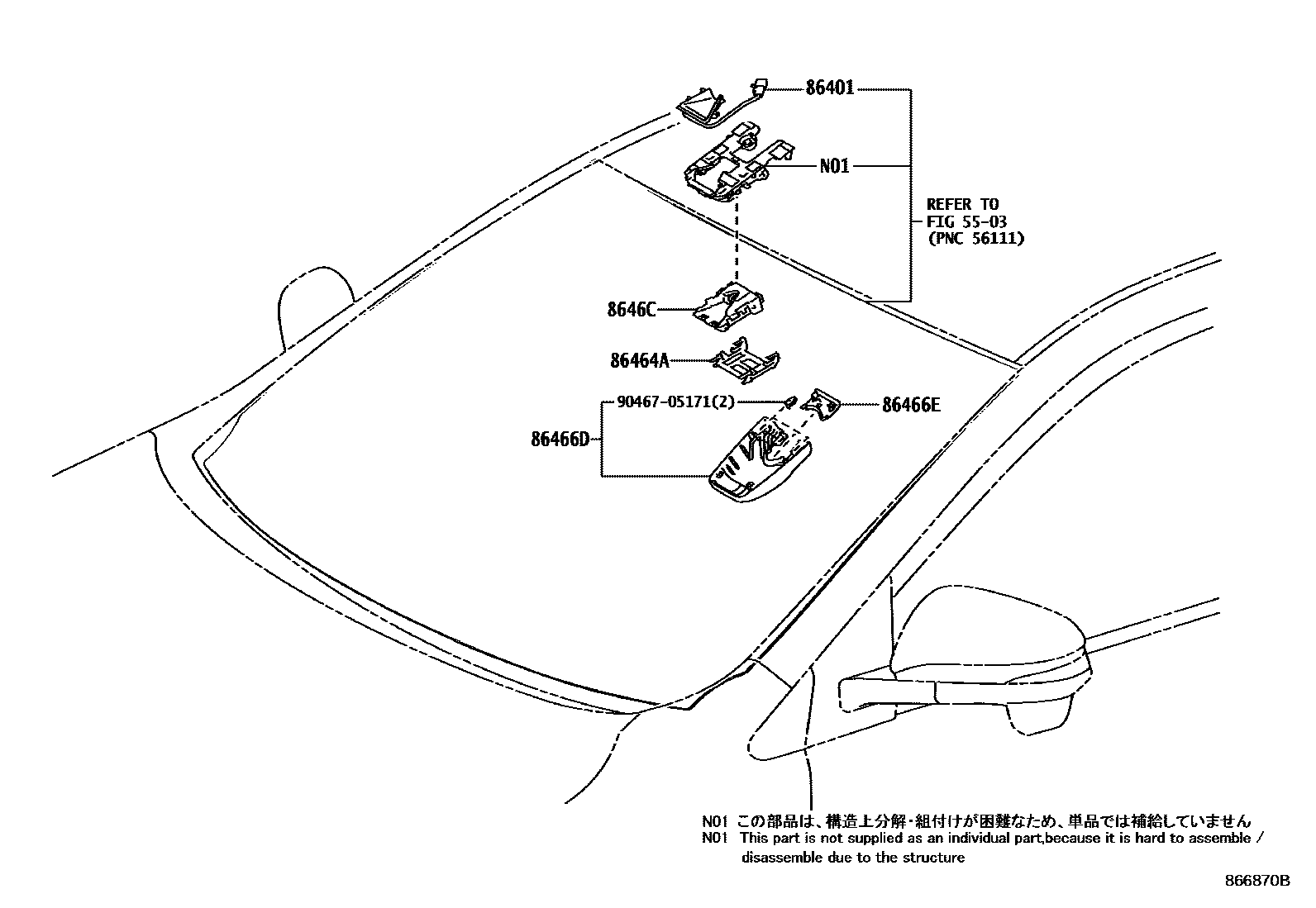 86401

N01

REFER TO
FIG 55-03
(PNC 56111)

8646C

86464A

90467-05171(2)

86466E

86466D

N01 この部品は、構造上分解・組付けが困難なため、単品では補給していません
N01 This part is not supplied as an individual part,because it is hard to assemble / disassemble due to the structure

866870B