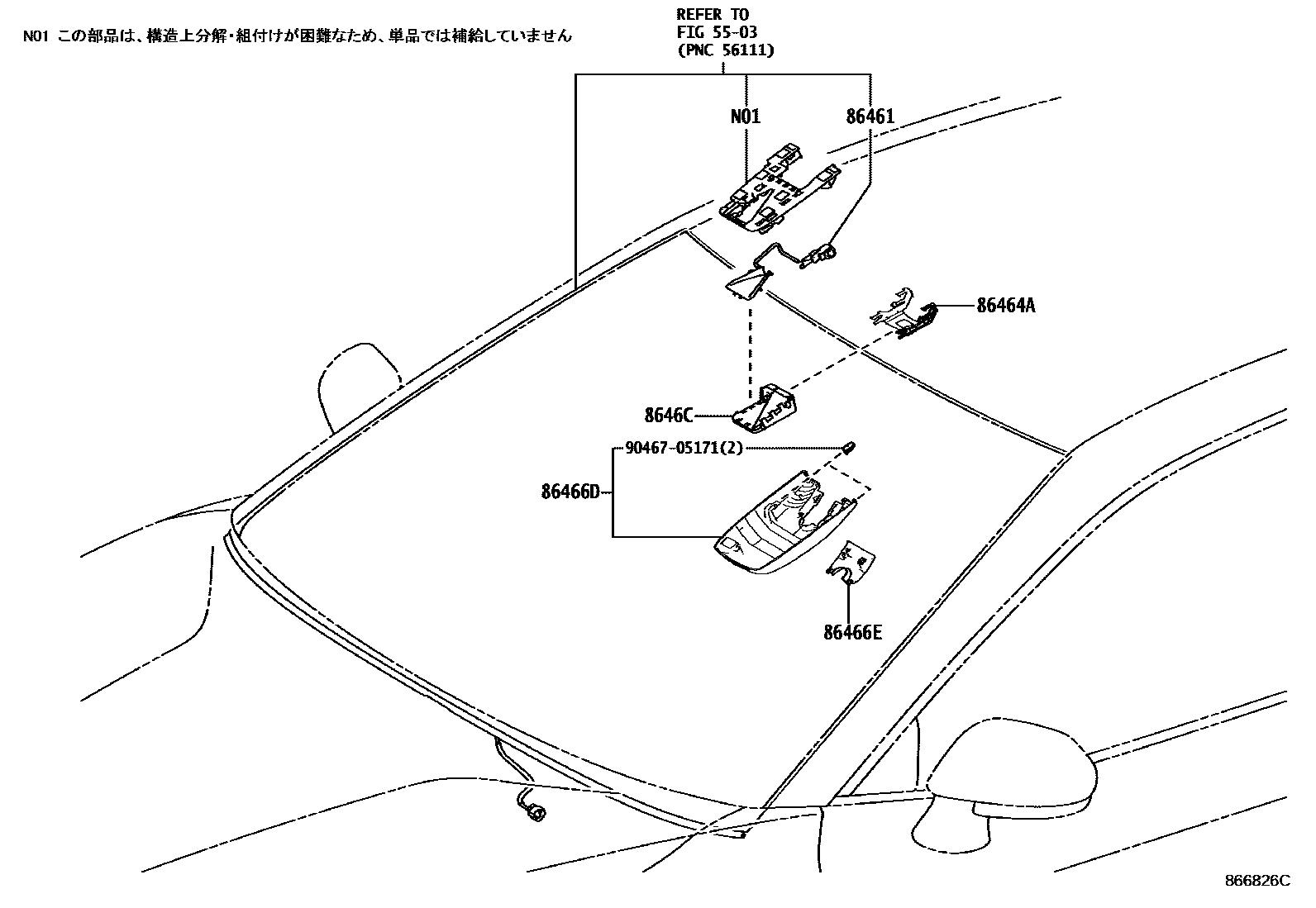 N01 この部品は、構造上分解・組付けが困難なため、単品では補給していません

REFER TO
FIG 55-03
(PNC 56111)

N01
86461
86464A
8646C
90467-05171(2)
86466D
86466E

866826C