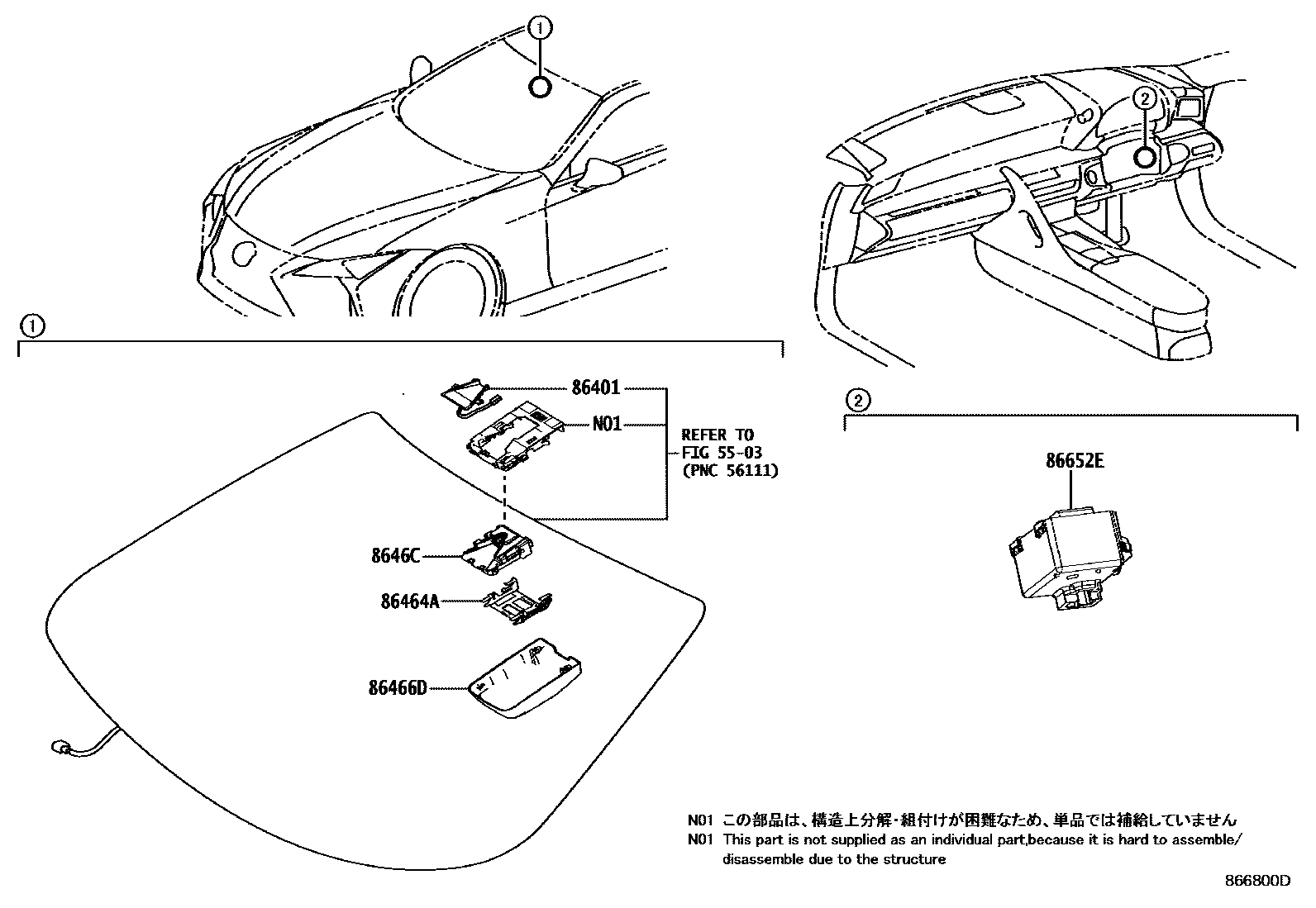 ①

②

①

86401

N01

REFER TO
FIG 55-03
(PNC 56111)

8646C

86464A

86466D

②

86652E

N01 この部品は、構造上分解・組付けが困難なため、単品では補給していません
N01 This part is not supplied as an individual part,because it is hard to assemble/ disassemble due to the structure

866800D