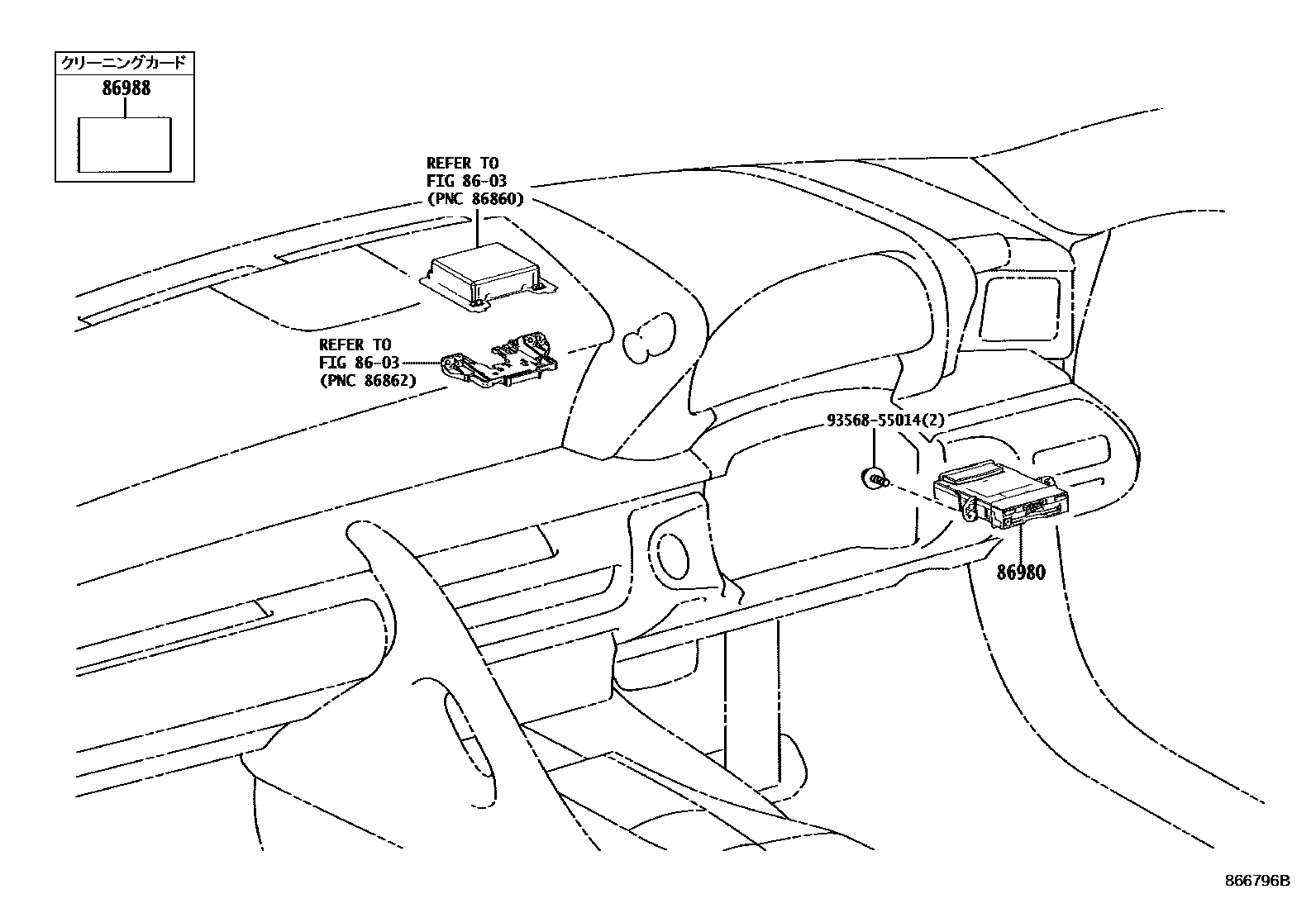 クリーニングカード
86988

REFER TO
FIG 86-03
(PNC 86860)

REFER TO
FIG 86-03
(PNC 86862)

93568-55014(2)

86980

866796B