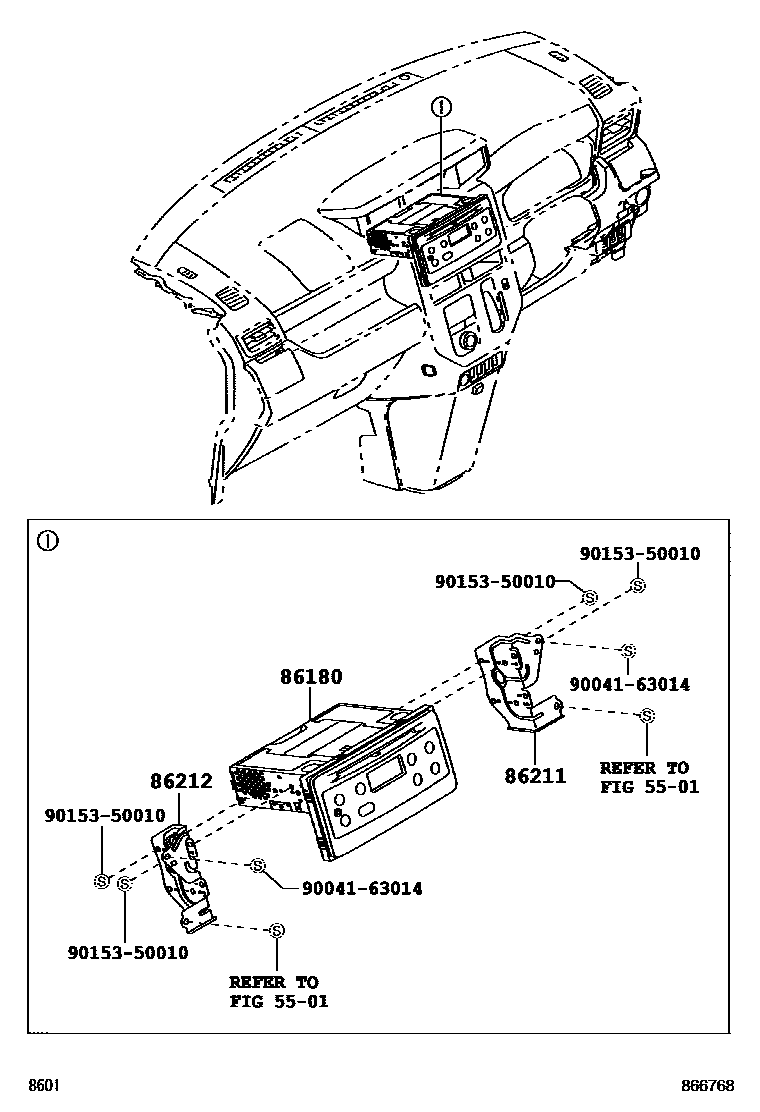 ①

①

90153-50010

90153-50010

90041-63014

86180

86211

REFER TO
FIG 55-01

86212

90153-50010

90041-63014

90153-50010

REFER TO
FIG 55-01

8601

866768