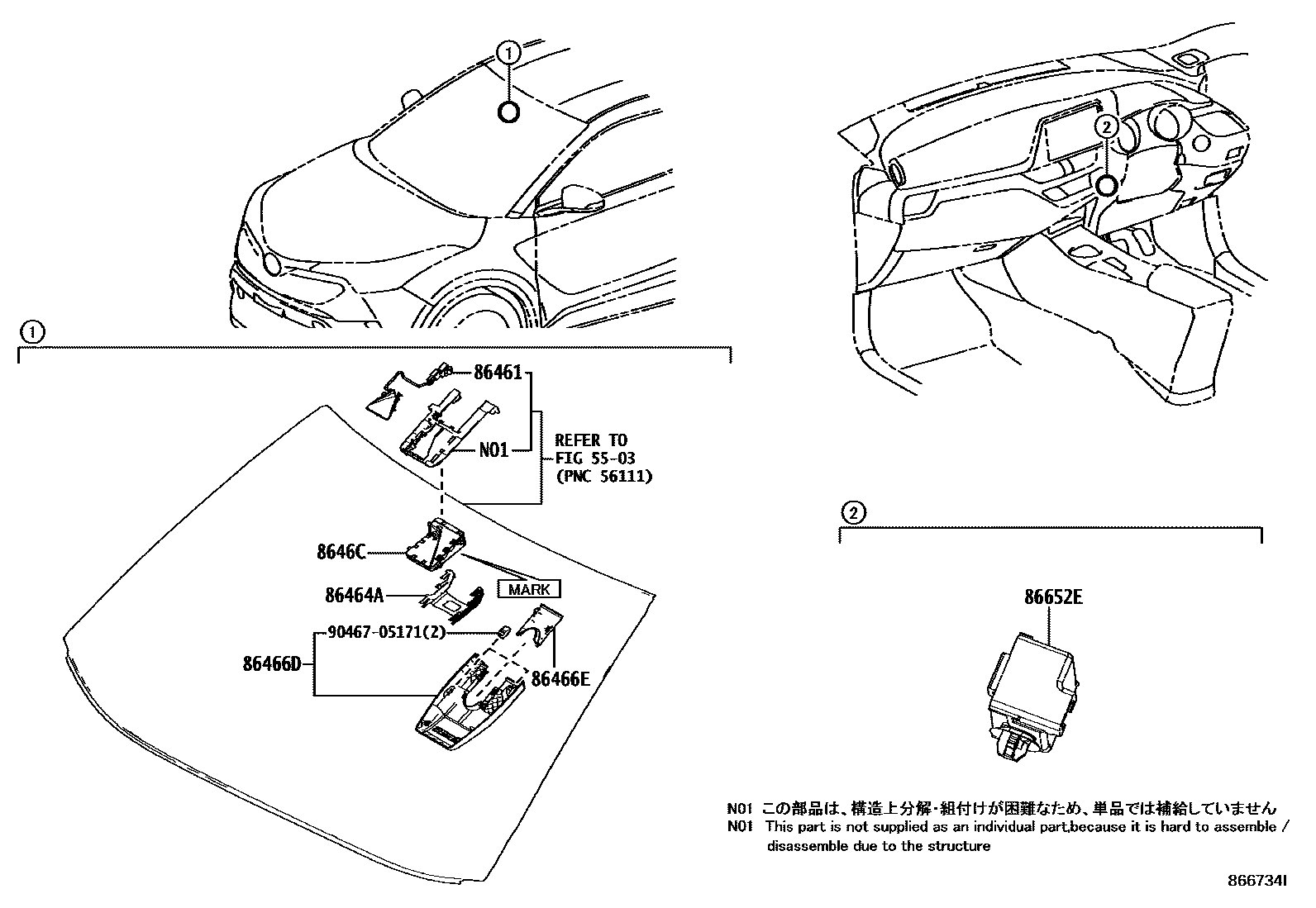 ①

②

①

86461

N01

REFER TO
FIG 55-03
(PNC 56111)

8646C

MARK

86464A

90467-05171(2)

86466D

86466E

②

86652E

N01 この部品は、構造上分解・組付けが困難なため、単品では補給していません
N01 This part is not supplied as an individual part,because it is hard to assemble / disassemble due to the structure

866734I