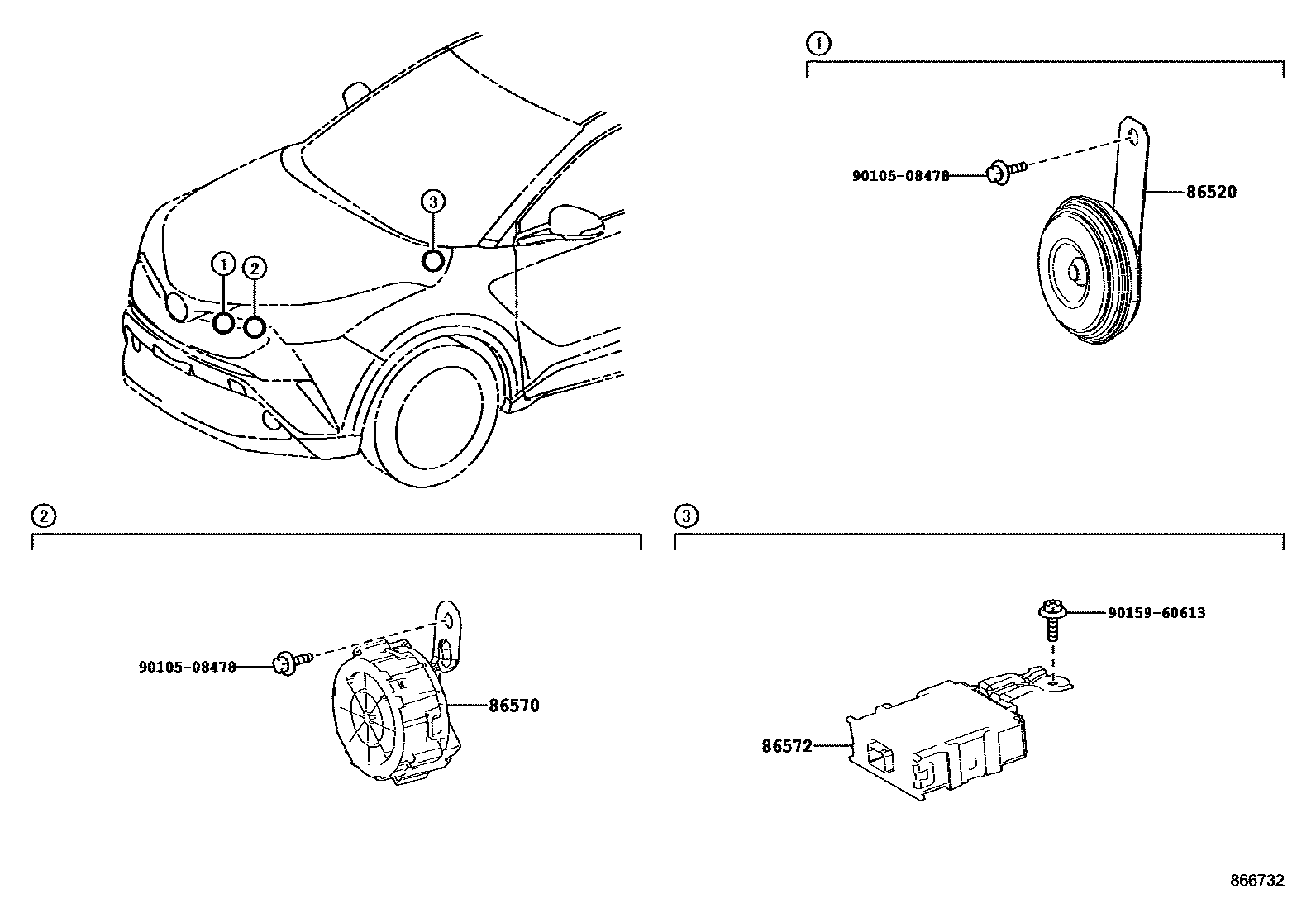 3

1

2

1

90105-08478

86520

2

90105-08478

86570

3

90159-60613

86572

866732