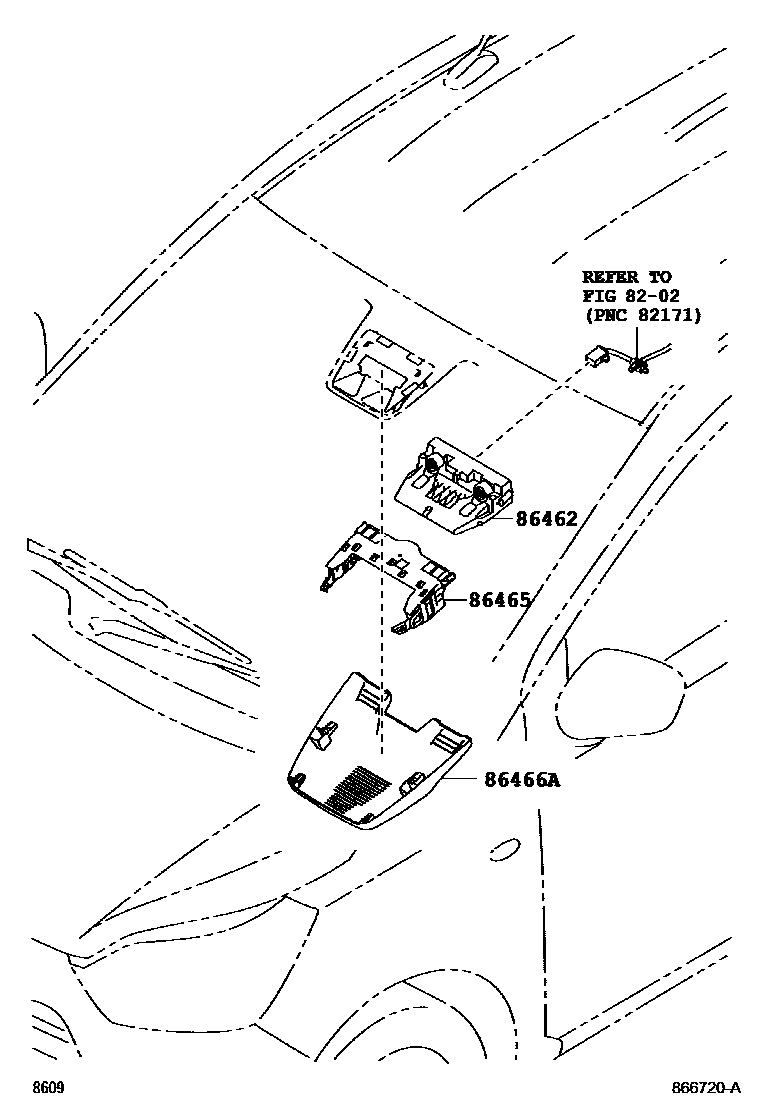 REFER TO
FIG 82-02
(PNC 82171)

86462

86465

86466A

8609

866720-A