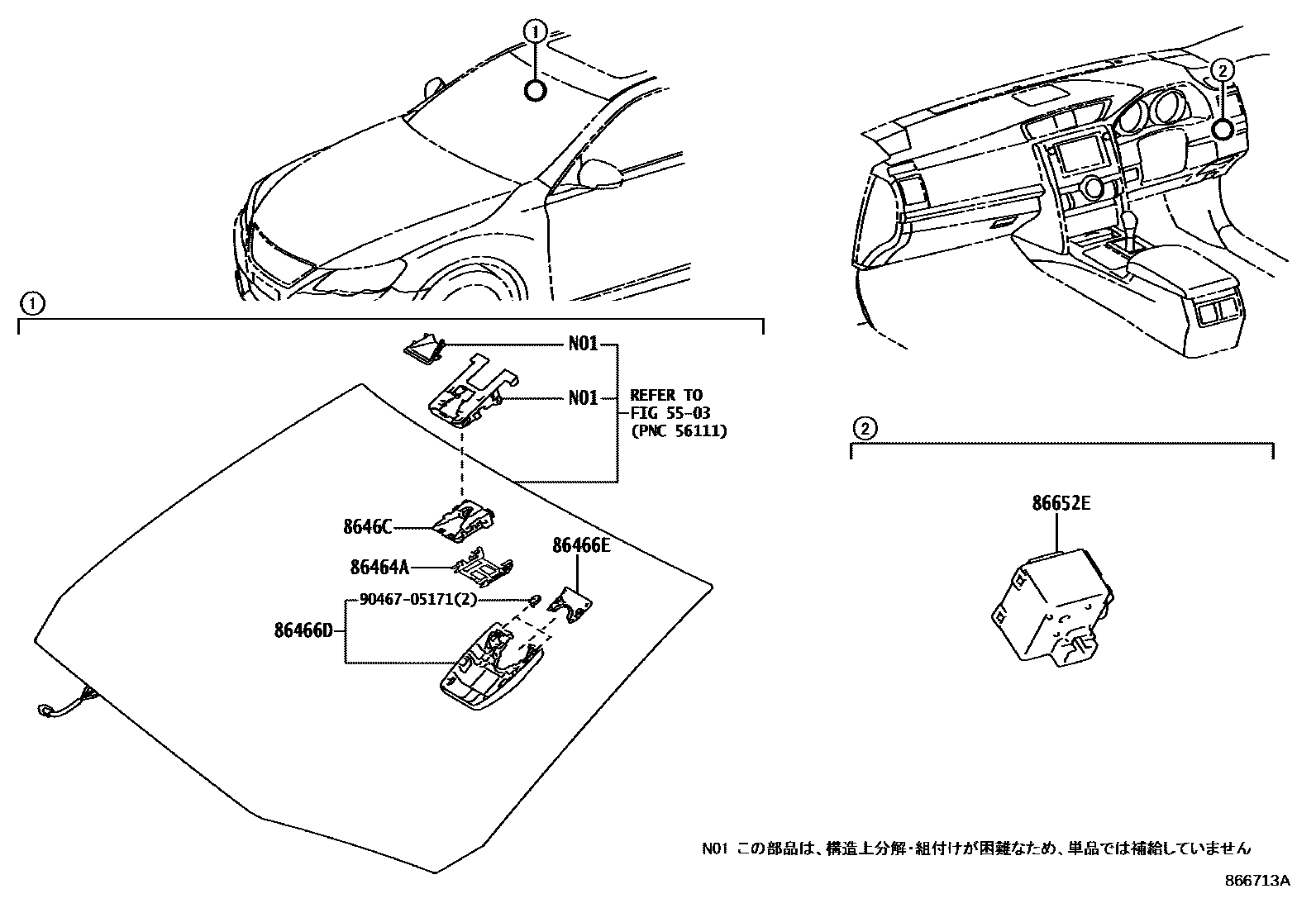 ①

②

①

N01

N01

REFER TO FIG 55-03 (PNC 56111)

8646C

86464A

86466E

90467-05171(2)

86466D

②

86652E

N01 この部品は、構造上分解・組付けが困難なため、単品では補給していません

866713A