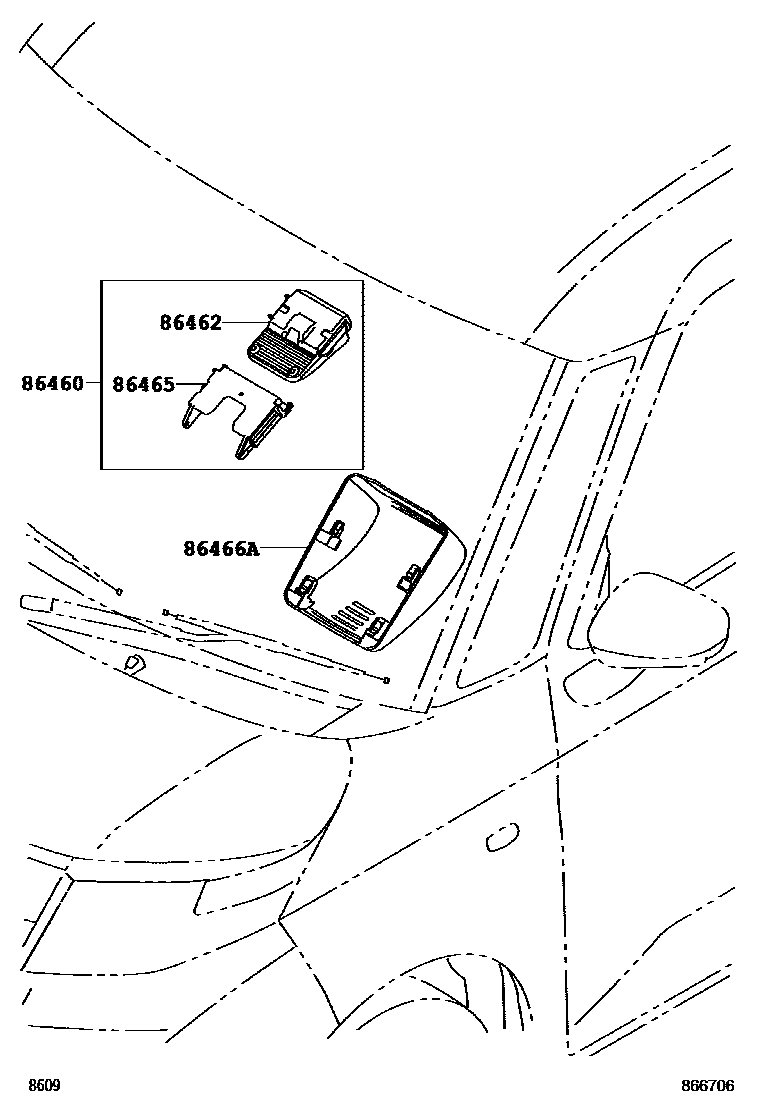 86462
86460
86465
86466A
8609
866706