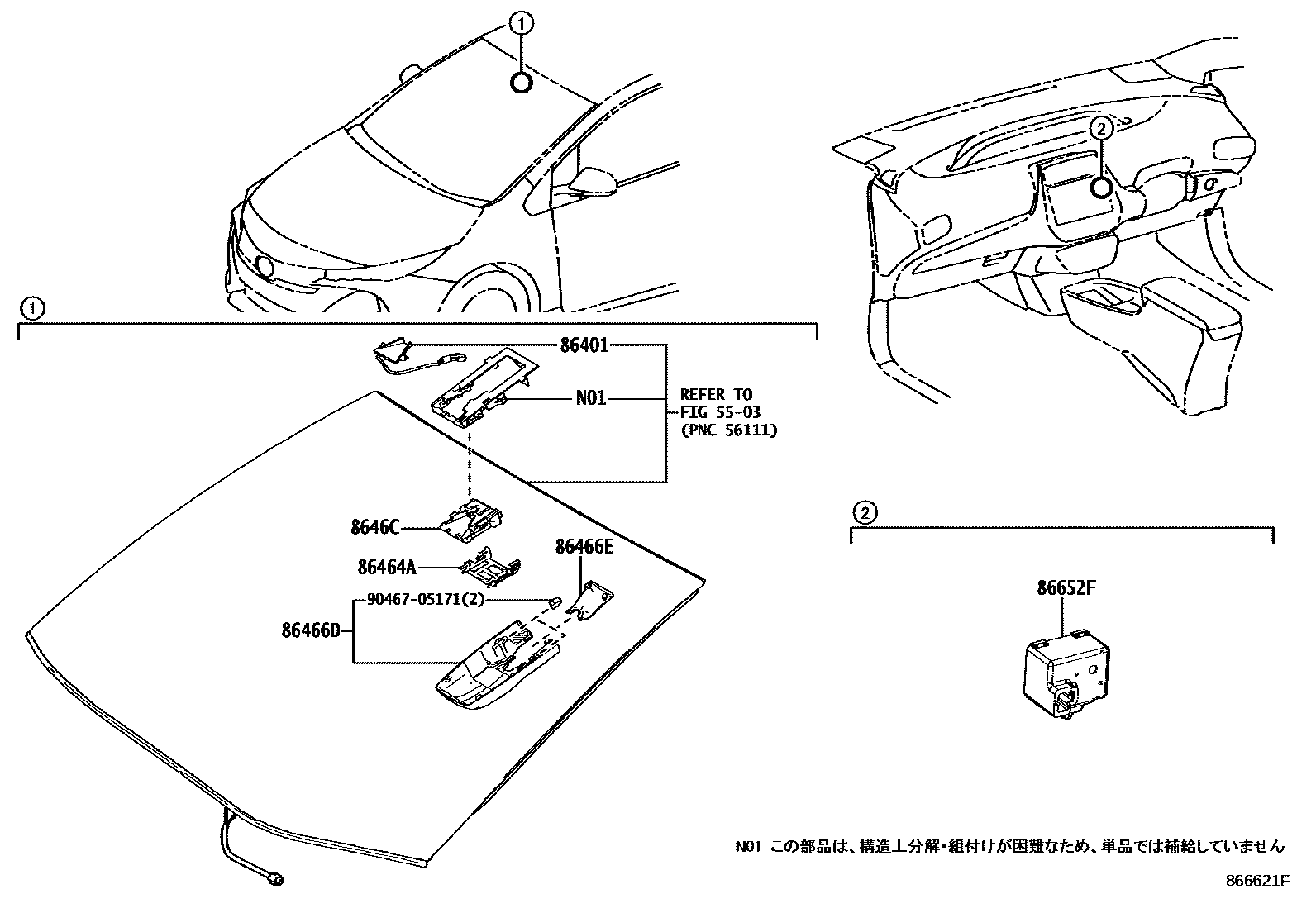 ①

②

①

86401

N01

REFER TO
FIG 55-03
(PNC 56111)

8646C

86464A

86466E

90467-05171(2)

86466D

②

86652F

N01 この部品は、構造上分解・組付けが困難なため、単品では補給していません

866621F