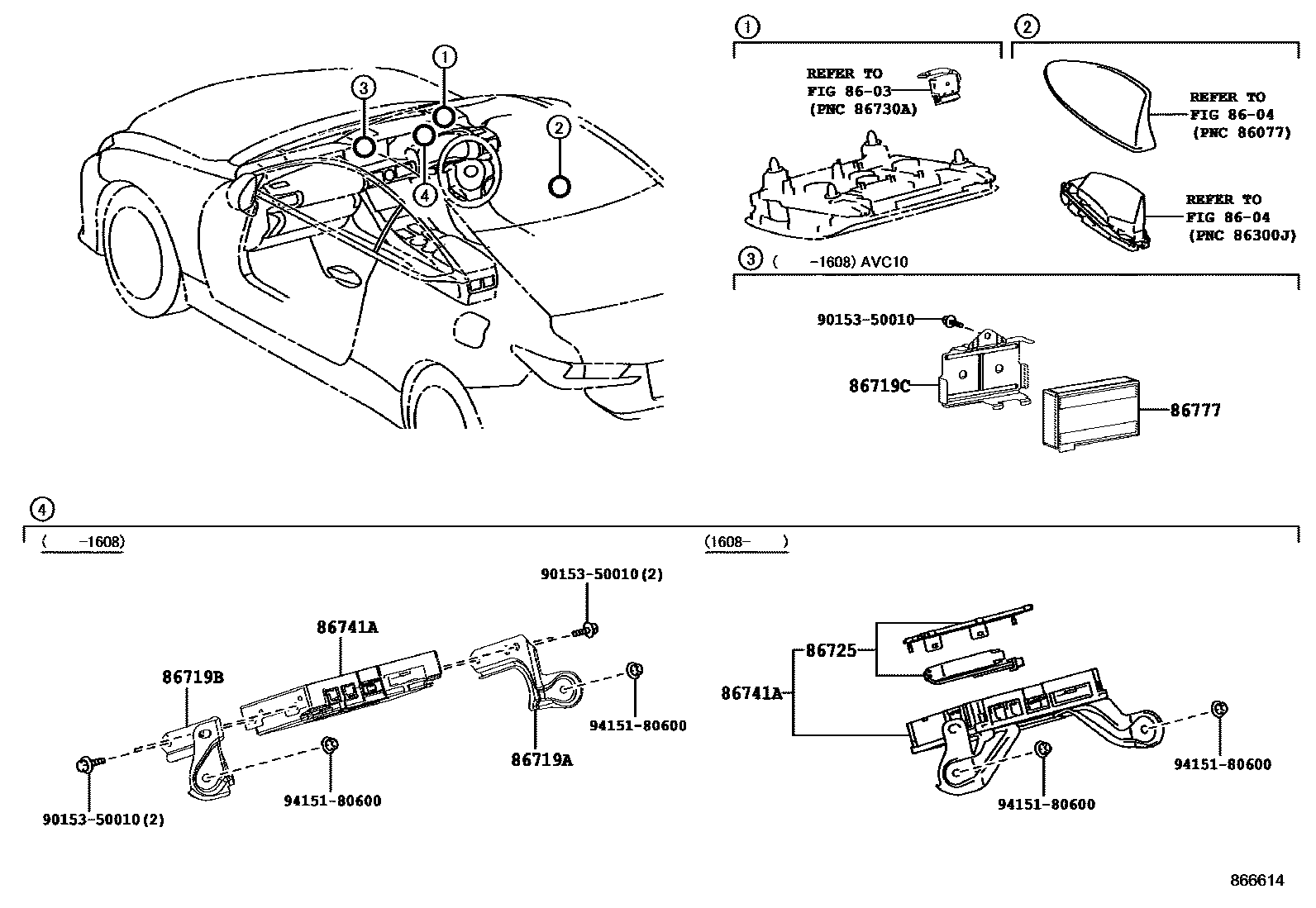 3
1
2
4

1
REFER TO
FIG 86-03
(PNC 86730A)

2
REFER TO
FIG 86-04
(PNC 86077)

REFER TO
FIG 86-04
(PNC 86300J)

3 ( -1608) AVC10
90153-50010
86719C
86777

4
( -1608)
90153-50010(2)
86741A
86719B
94151-80600
86719A
94151-80600
90153-50010(2)

(1608- )
86725
86741A
94151-80600
94151-80600

866614