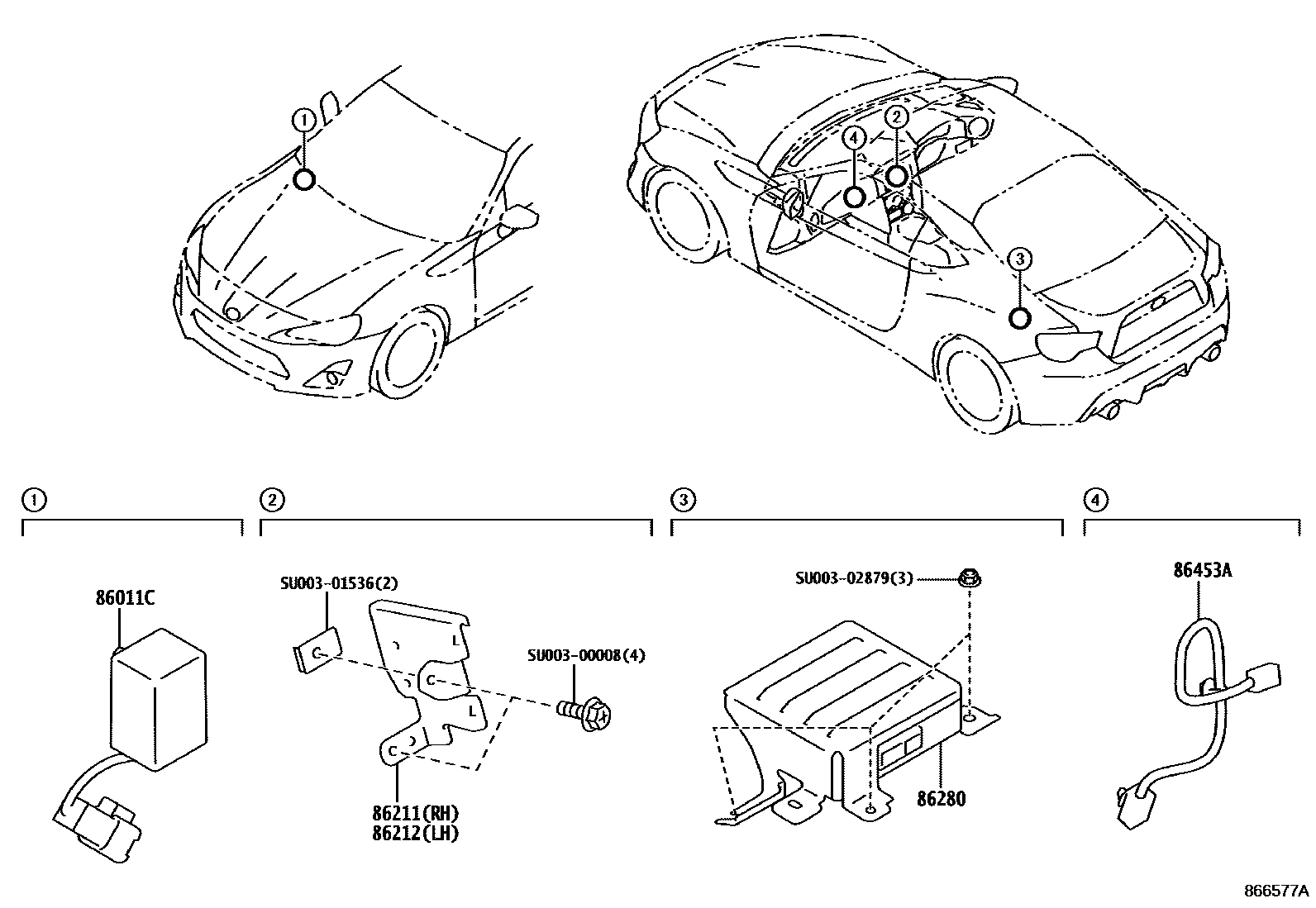 1
4
2
3

1
2
3
4

86011C

SU003-01536(2)

SU003-00008(4)

86211(RH)
86212(LH)

SU003-02879(3)

86280

86453A

866577A