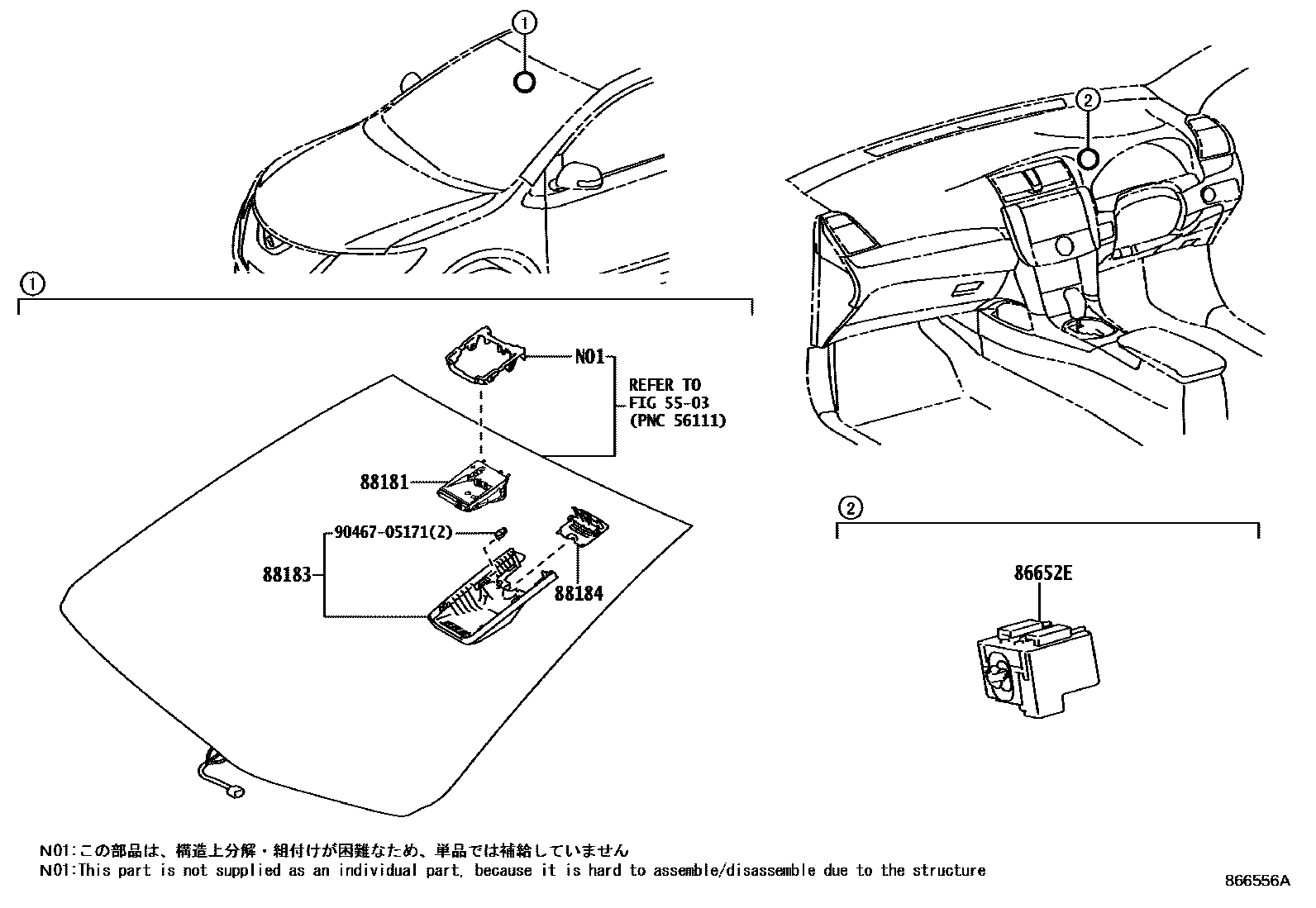 ①

②

①

N01

REFER TO FIG 55-03 (PNC 56111)

88181

90467-05171(2)

88183

88184

②

86652E

N01:この部品は、構造上分解・組付けが困難なため、単品では補給していません
N01:This part is not supplied as an individual part, because it is hard to assemble/disassemble due to the structure

866556A