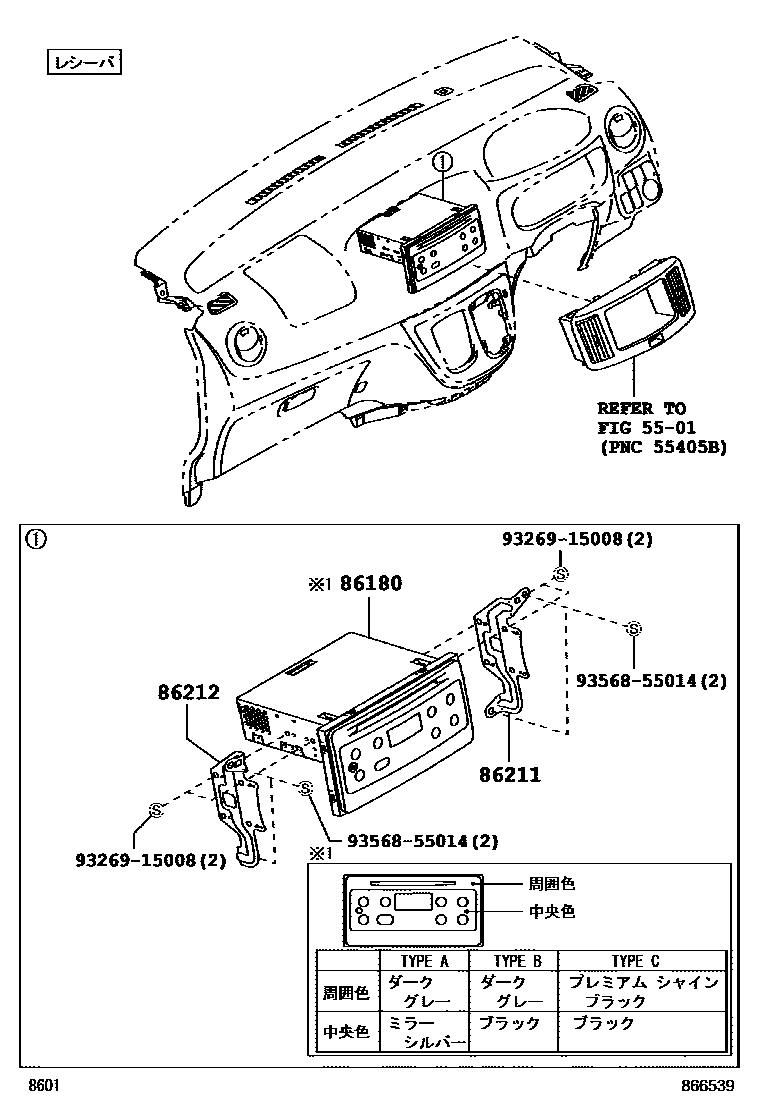 レシーバ

①

REFER TO
FIG 55-01
(PNC 55405B)

①

93269-15008(2)

※1 86180

93568-55014(2)

86212

86211

93269-15008(2)

93568-55014(2)

※1

周囲色

中央色

|  | TYPE A | TYPE B | TYPE C |
|---|---|---|---|
| 周囲色 | ダーク グレー | ダーク グレー | プレミアム シャイン ブラック |
| 中央色 | ミラー シルバー | ブラック | ブラック |

8601

866539