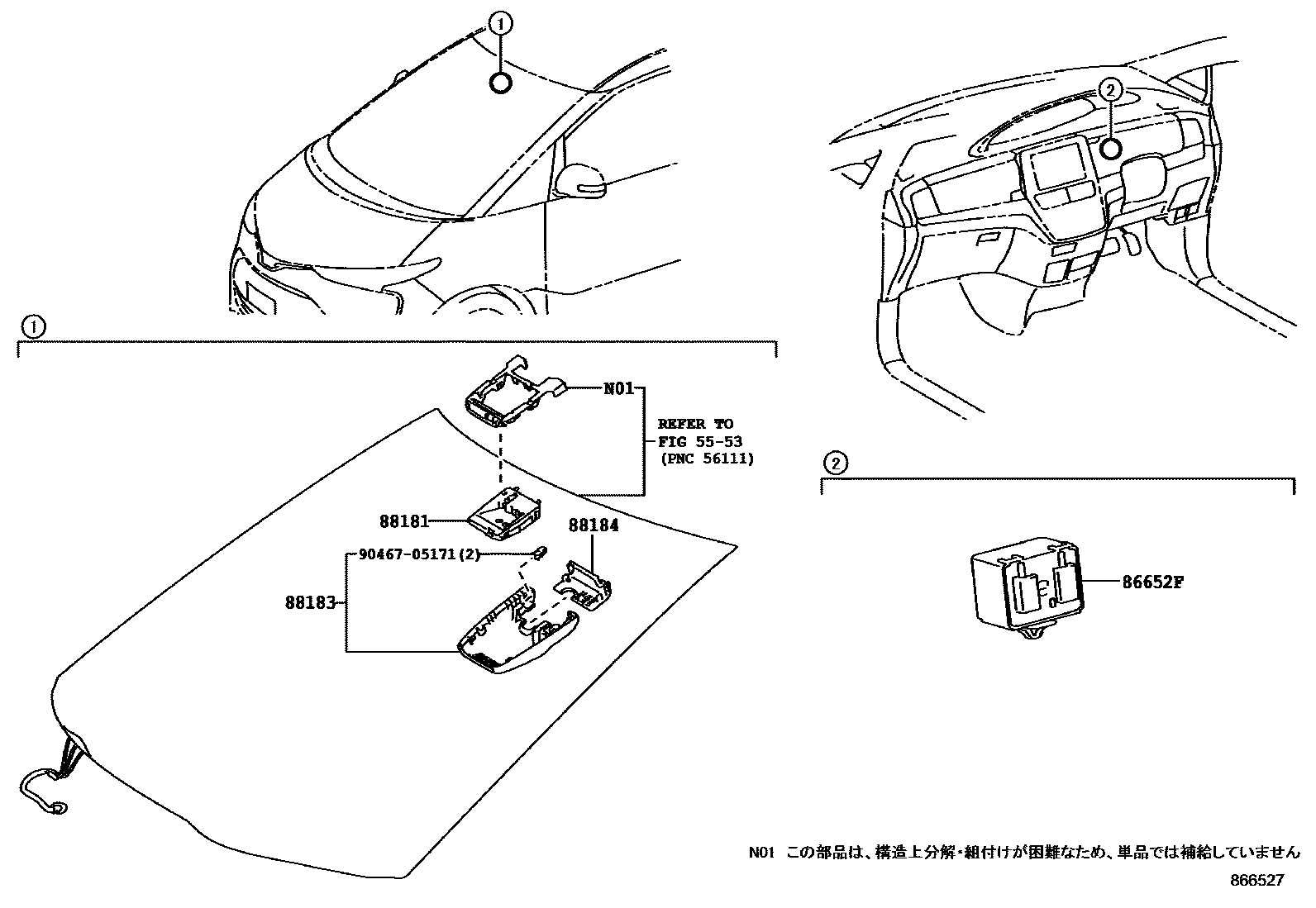 1

2

1

N01

REFER TO
FIG 55-53
(PNC 56111)

88181

88184

90467-05171(2)

88183

2

86652F

N01 この部品は、構造上分解・組付けが困難なため、単品では補給していません

866527