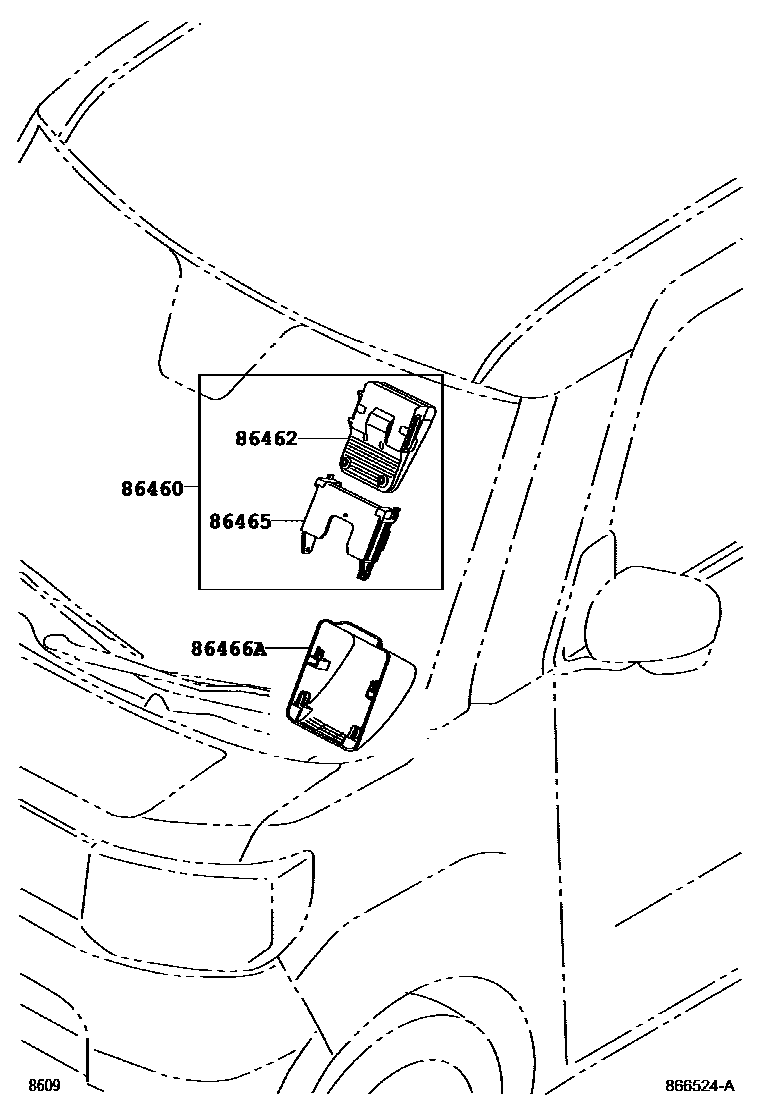 86462
86460
86465
86466A
8609
866524-A