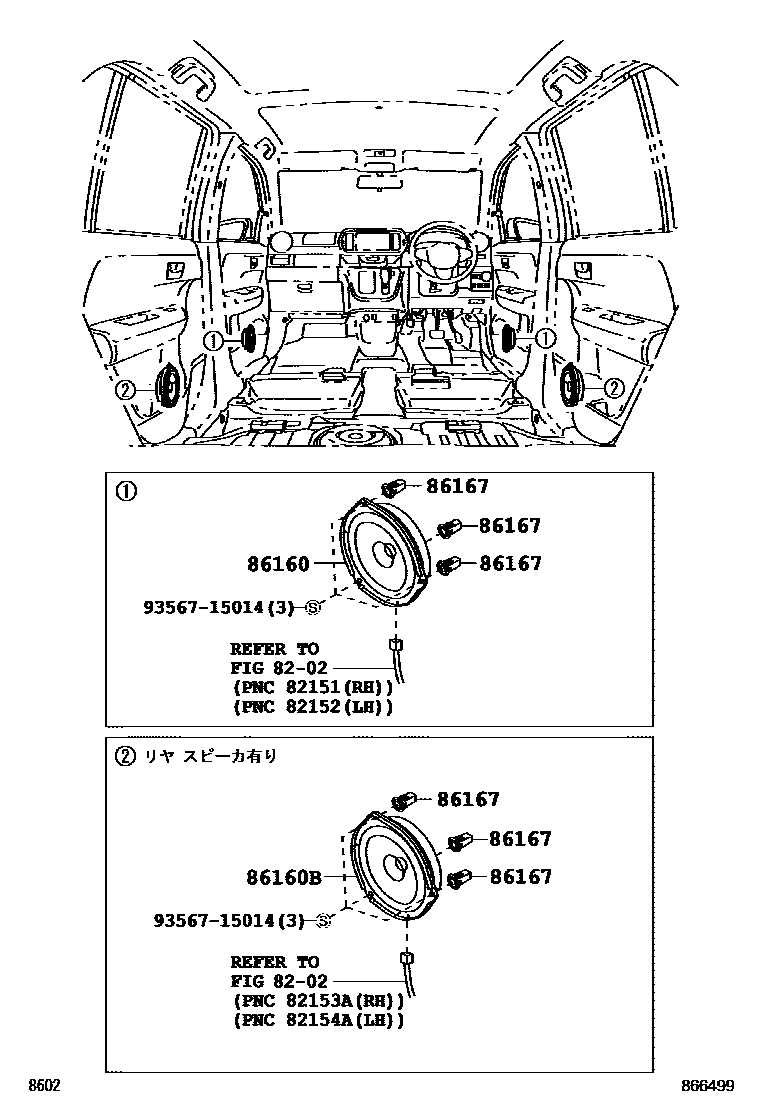 ①
②
①
②

①
86167
86167
86160
86167
93567-15014(3) Ⓢ
REFER TO
FIG 82-02
(PNC 82151(RH))
(PNC 82152(LH))

② リヤ スピーカ有り
86167
86167
86160B
86167
93567-15014(3) Ⓢ
REFER TO
FIG 82-02
(PNC 82153A(RH))
(PNC 82154A(LH))

8602
866499