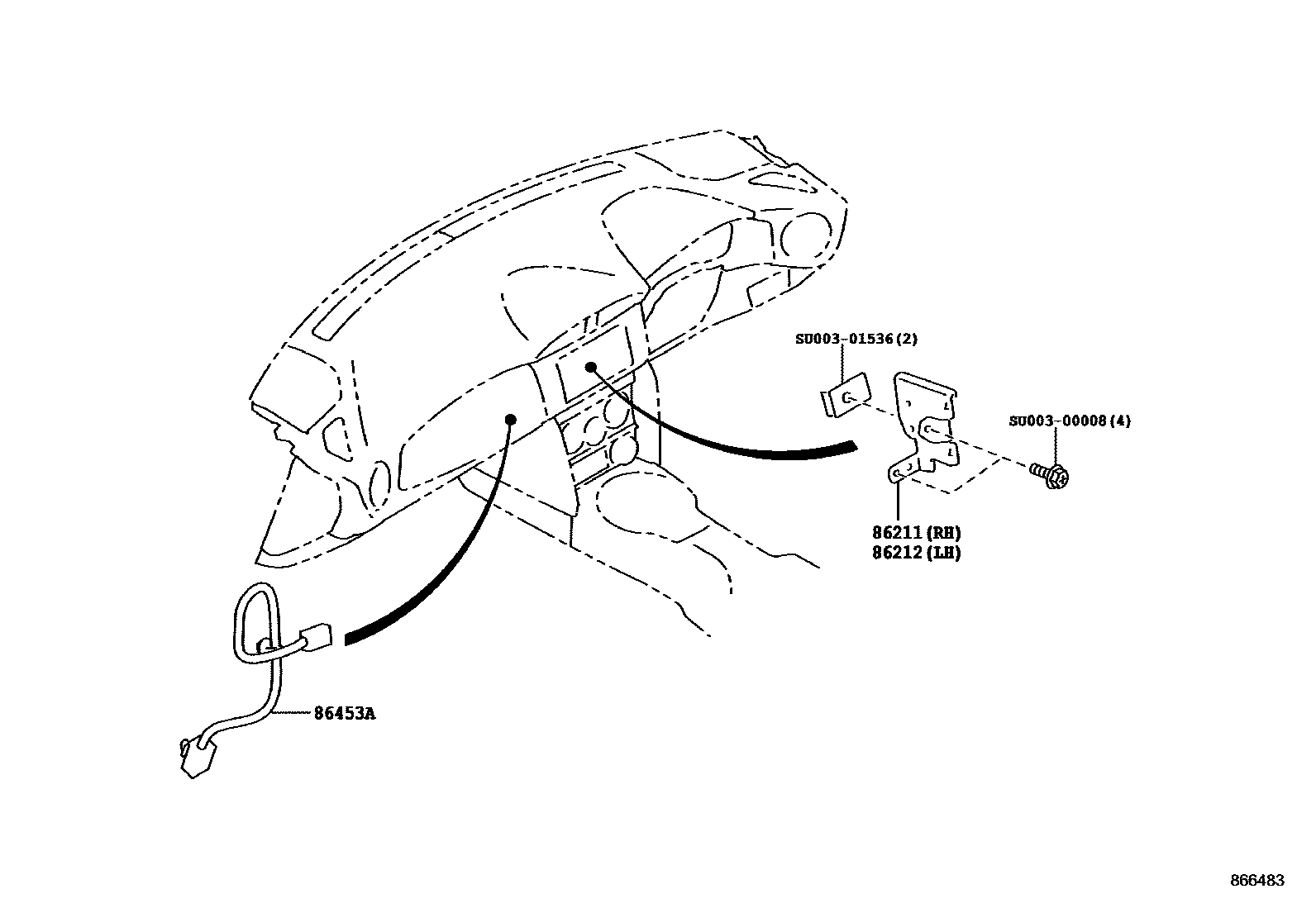 SU003-01536(2)

SU003-00008(4)

86211(RH)
86212(LH)

86453A

866483