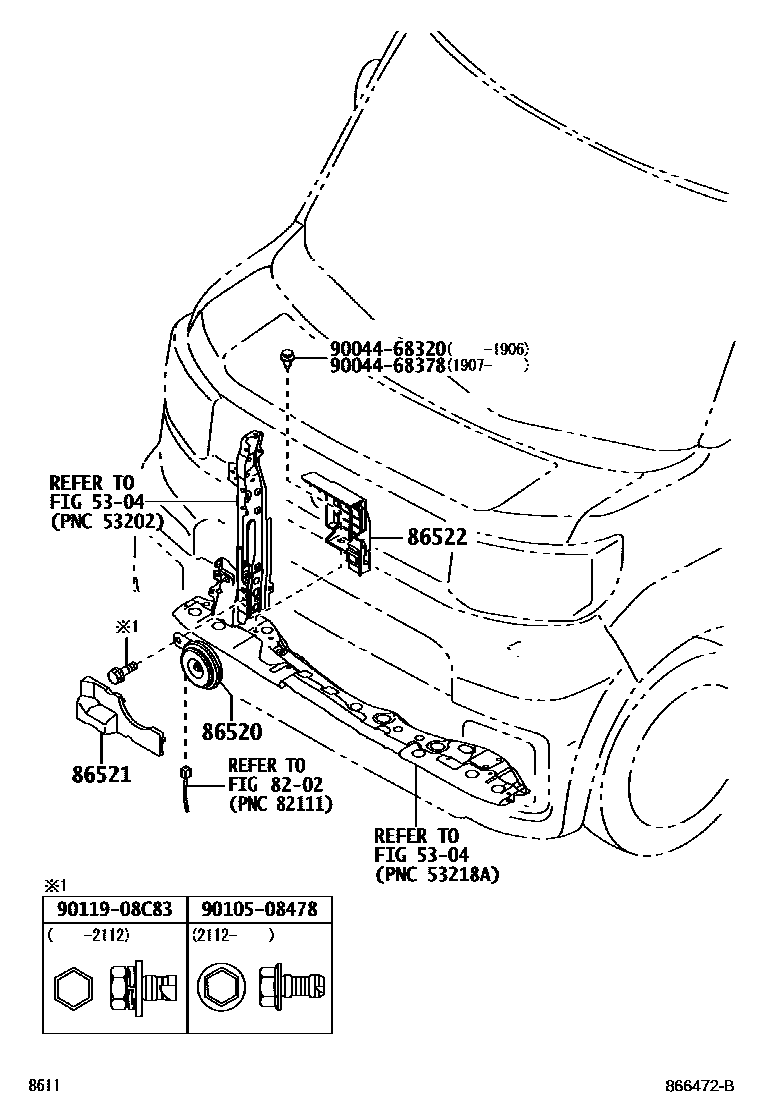 90044-68320( -1906)
90044-68378(1907- )

REFER TO
FIG 53-04
(PNC 53202)

86522

※1

86520

86521

REFER TO
FIG 82-02
(PNC 82111)

REFER TO
FIG 53-04
(PNC 53218A)

※1

| 90119-08C83 | 90105-08478 |
|---|---|
| ( -2112) | (2112- ) |

8611

866472-B