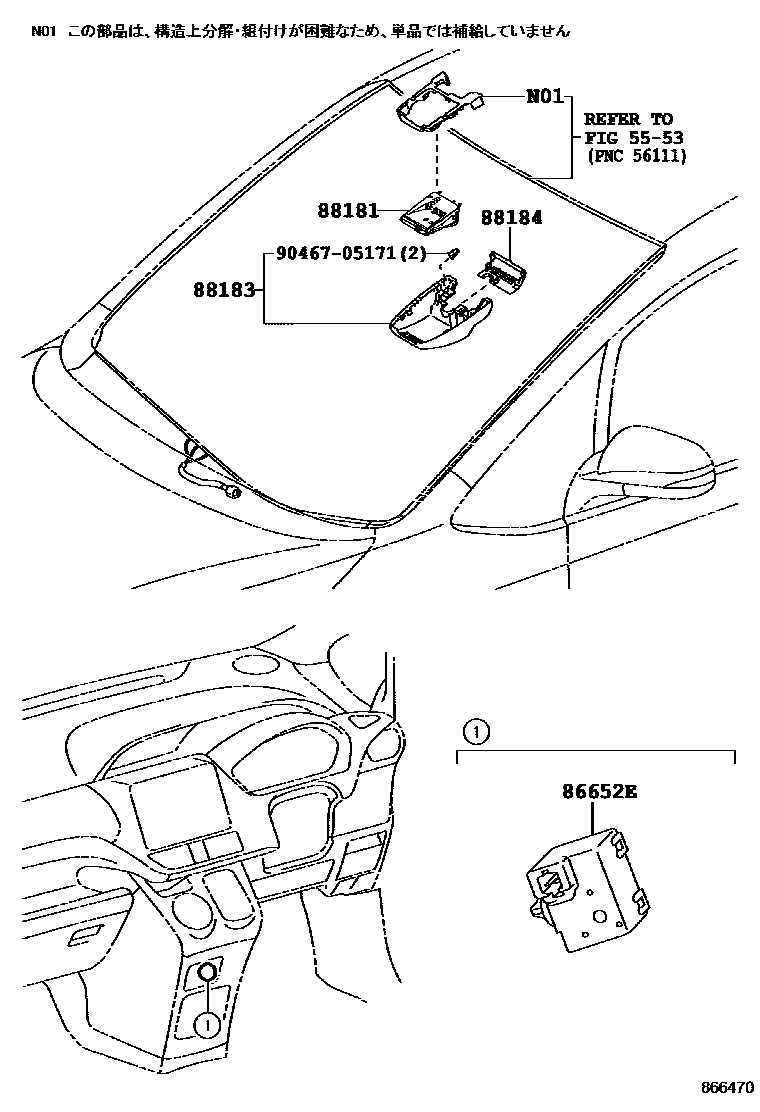 N01 この部品は、構造上分解・組付けが困難なため、単品では補給していません

N01

REFER TO
FIG 55-53
(PNC 56111)

88181

88184

90467-05171(2)

88183

①

86652E

①

866470