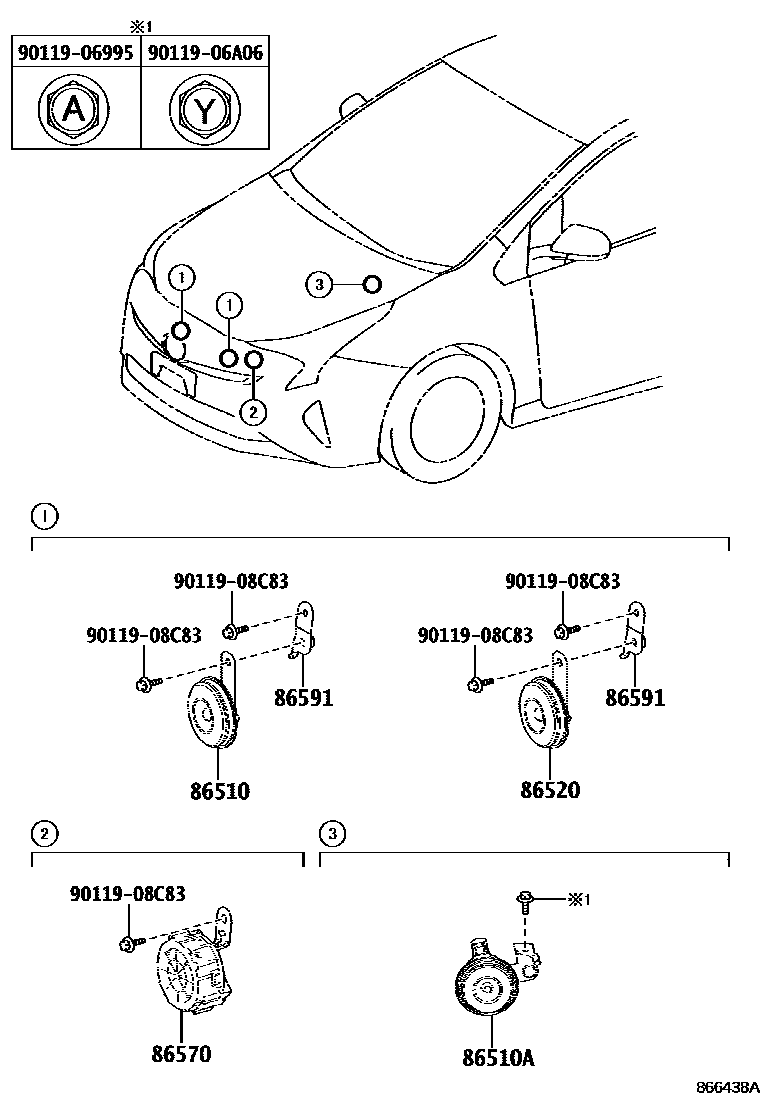 ※1

| 90119-06995 | 90119-06A06 |
|---|---|
| A | Y |

1
1
3
2

1

90119-08C83
90119-08C83
86591
86510

90119-08C83
90119-08C83
86591
86520

2

90119-08C83
86570

3

※1
86510A

866438A