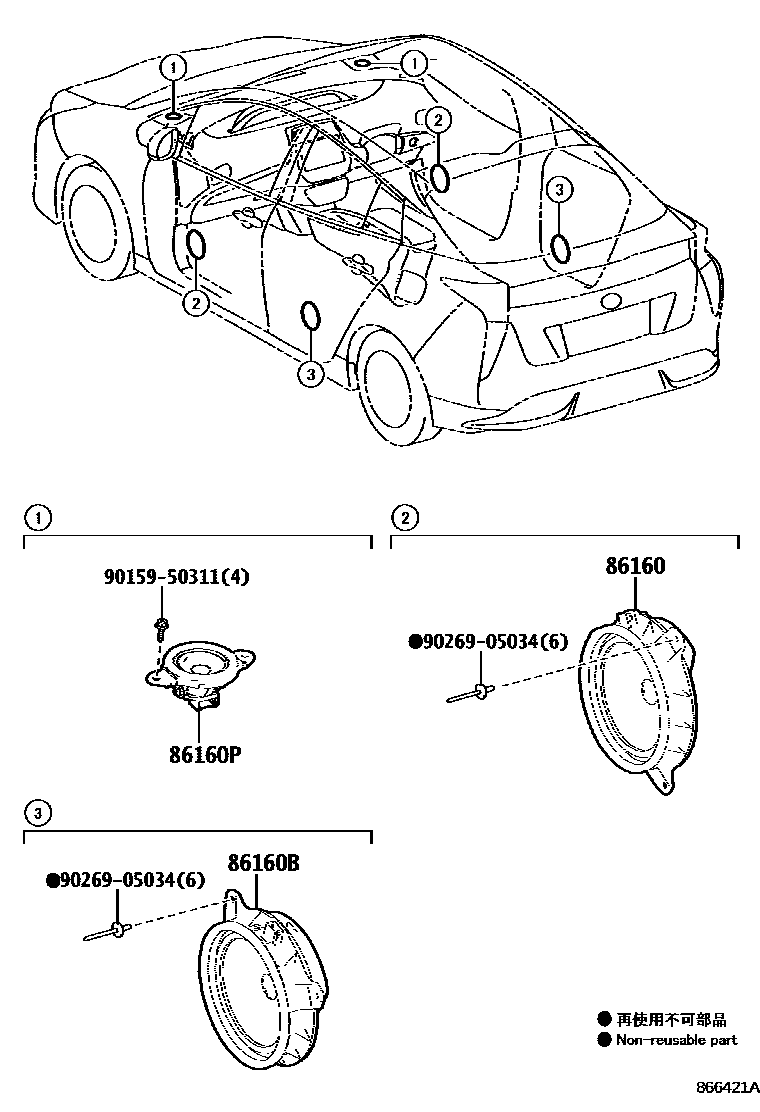 1
1
2
3
2
3

1
90159-50311(4)
86160P

2
86160
●90269-05034(6)

3
●90269-05034(6)
86160B

● 再使用不可部品
● Non-reusable part

866421A