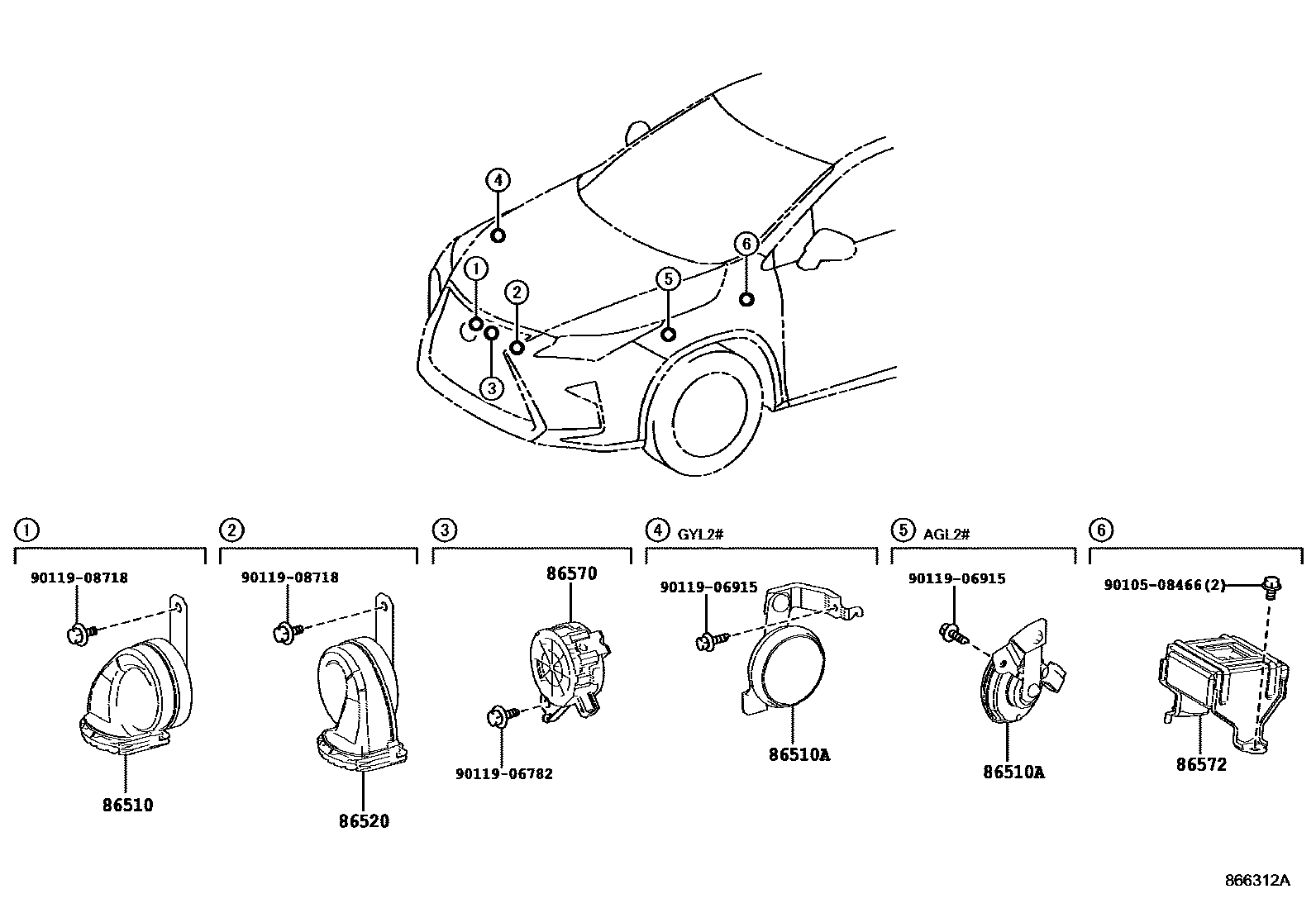 4
6
1
2
5
3

1
90119-08718
86510

2
90119-08718
86520

3
86570
90119-06782

4 GYL2#
90119-06915
86510A

5 AGL2#
90119-06915
86510A

6
90105-08466(2)
86572

866312A