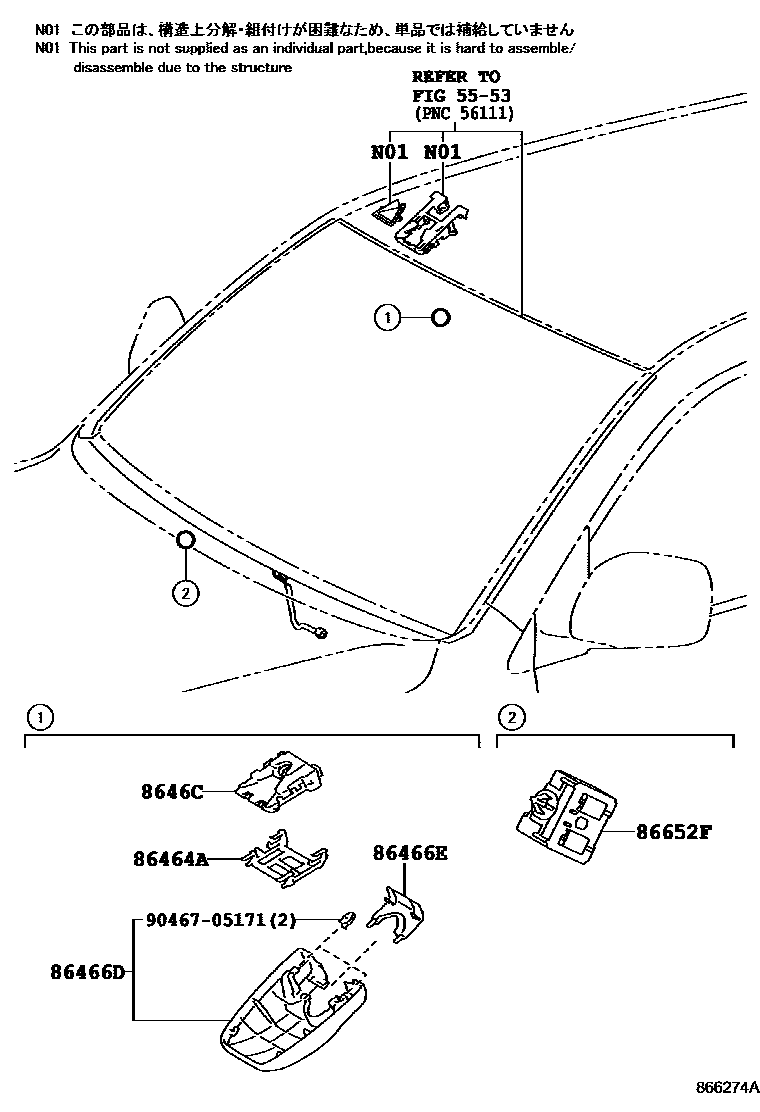 N01 この部品は、構造上分解・組付けが困難なため、単品では補給していません
N01 This part is not supplied as an individual part,because it is hard to assemble/ disassemble due to the structure

REFER TO
FIG 55-53
(PNC 56111)

N01 N01

1

2

1

2

8646C

86464A

86466E

90467-05171(2)

86466D

86652F

866274A