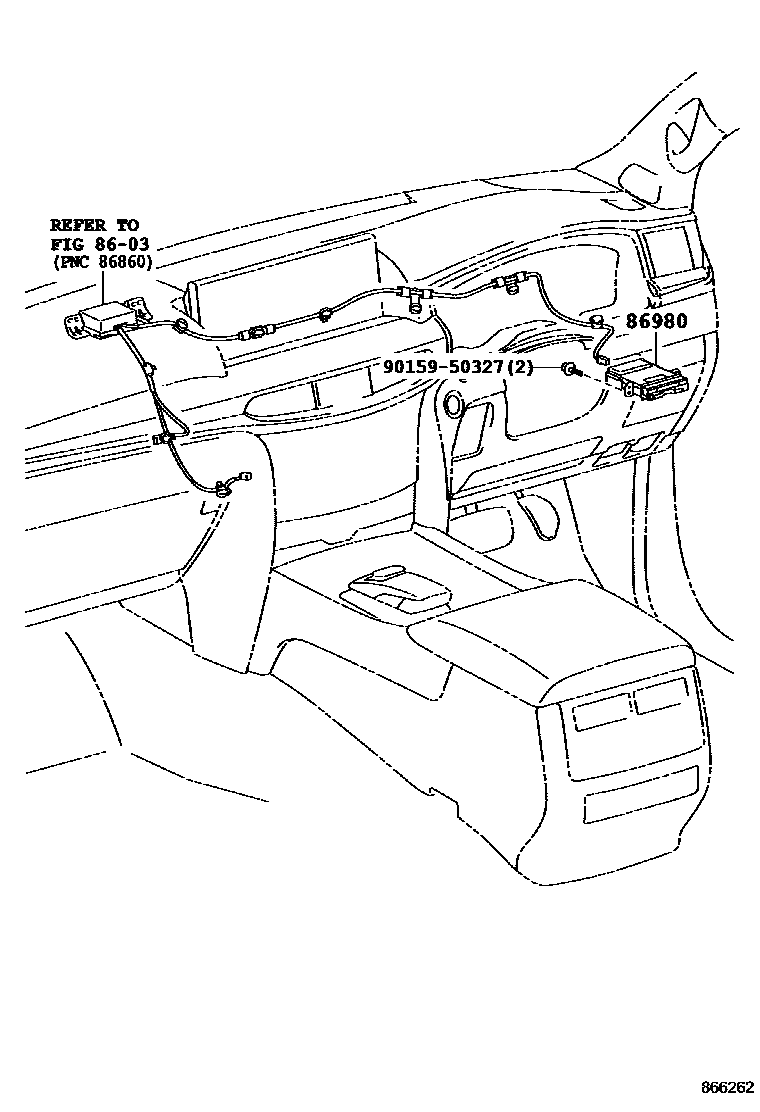 REFER TO
FIG 86-03
(PNC 86860)

86980

90159-50327(2)

866262