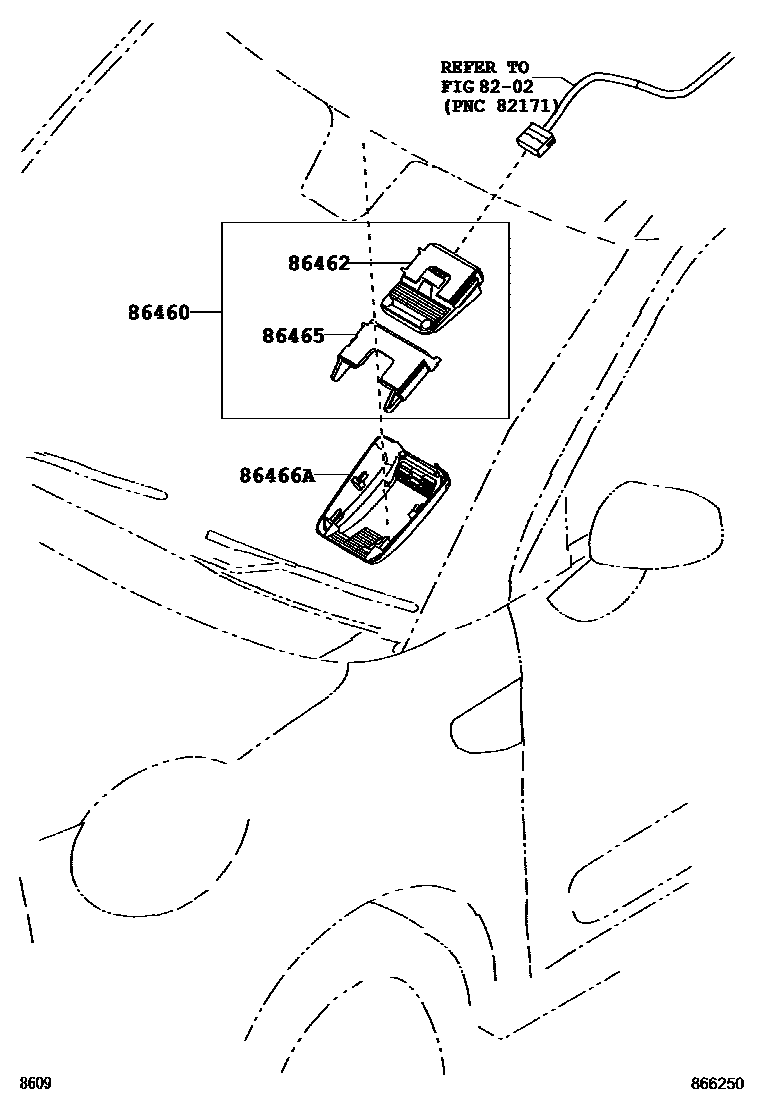 REFER TO
FIG 82-02
(PNC 82171)

86462

86460

86465

86466A

8609

866250