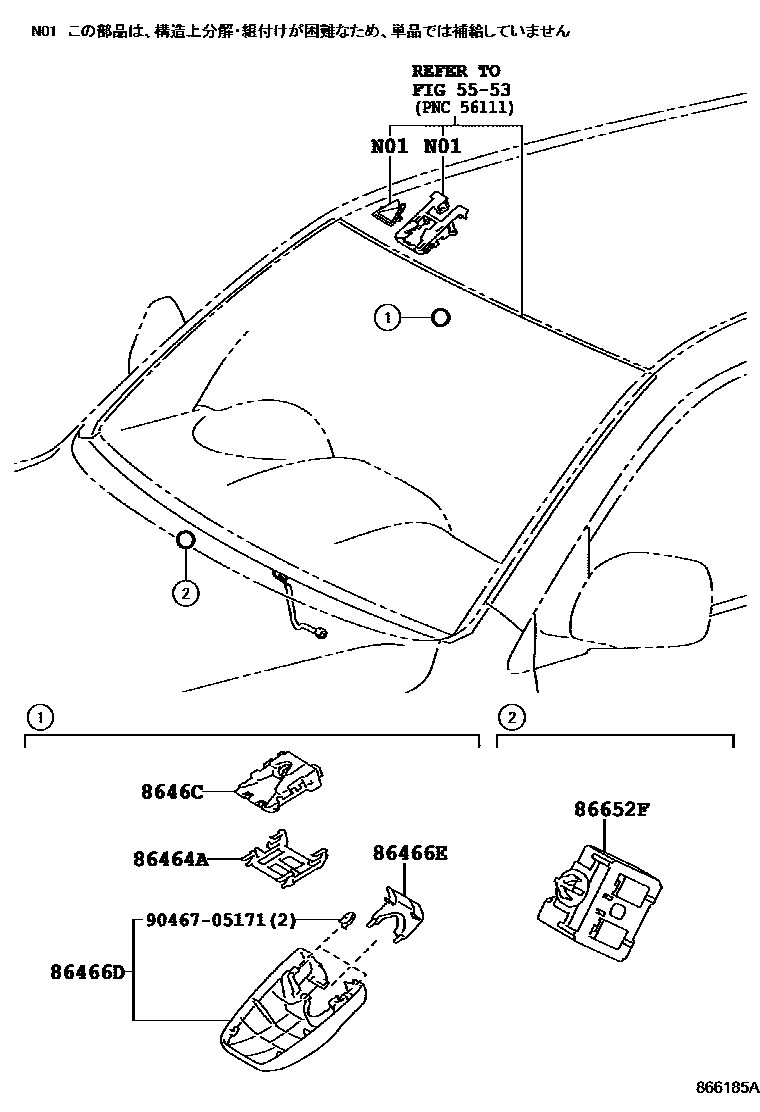 N01 この部品は、構造上分解・組付けが困難なため、単品では補給していません

REFER TO
FIG 55-53
(PNC 56111)

N01 N01

1

2

1

2

8646C

86464A

86466E

90467-05171(2)

86466D

86652F

866185A