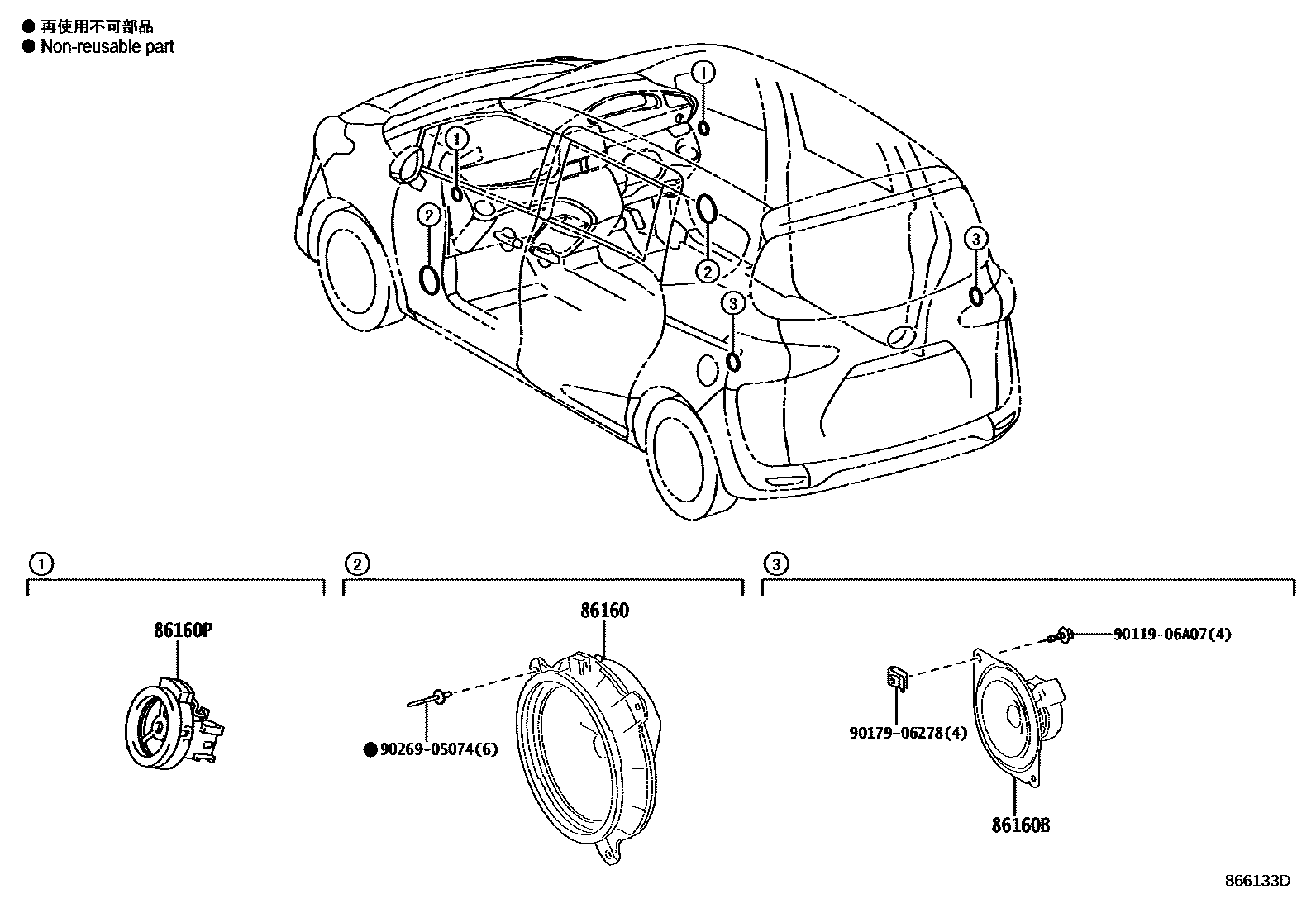 ● 再使用不可部品
● Non-reusable part

1
1
2
2
3
3

1
86160P

2
86160
● 90269-05074(6)

3
90119-06A07(4)
90179-06278(4)
86160B

866133D