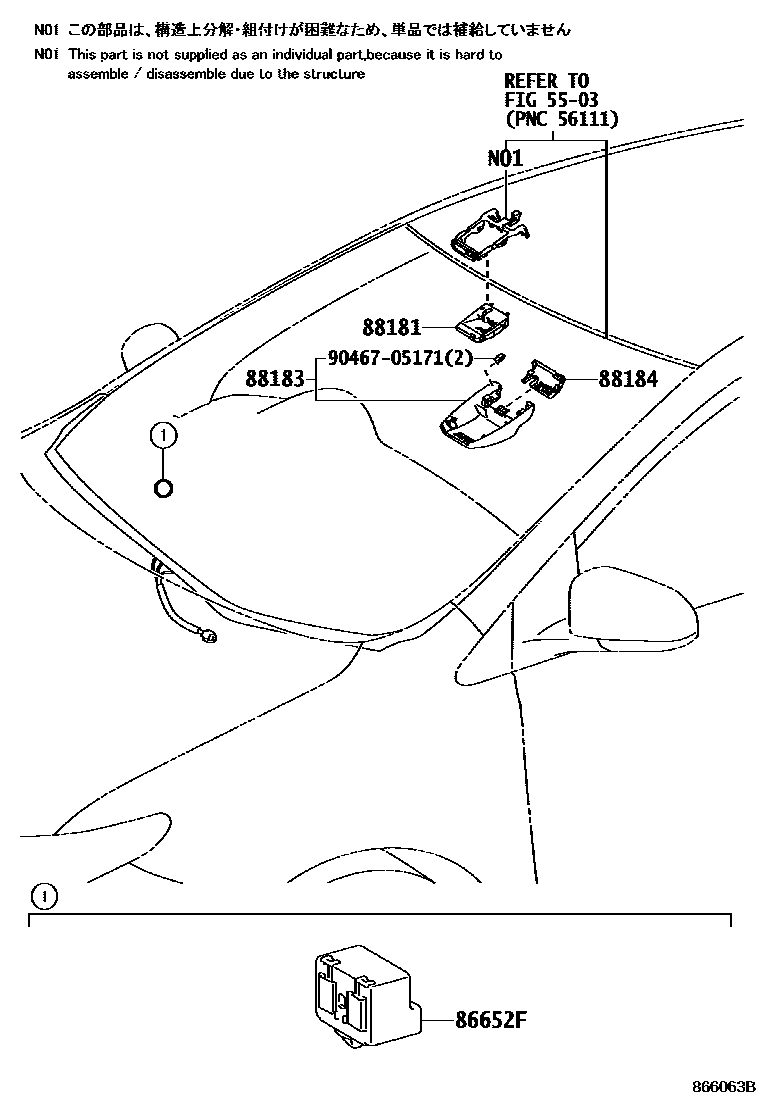 N01 この部品は、構造上分解・組付けが困難なため、単品では補給していません

N01 This part is not supplied as an individual part,because it is hard to assemble / disassemble due to the structure

REFER TO
FIG 55-03
(PNC 56111)

N01

88181

90467-05171(2)

88183

88184

1

1

86652F

866063B