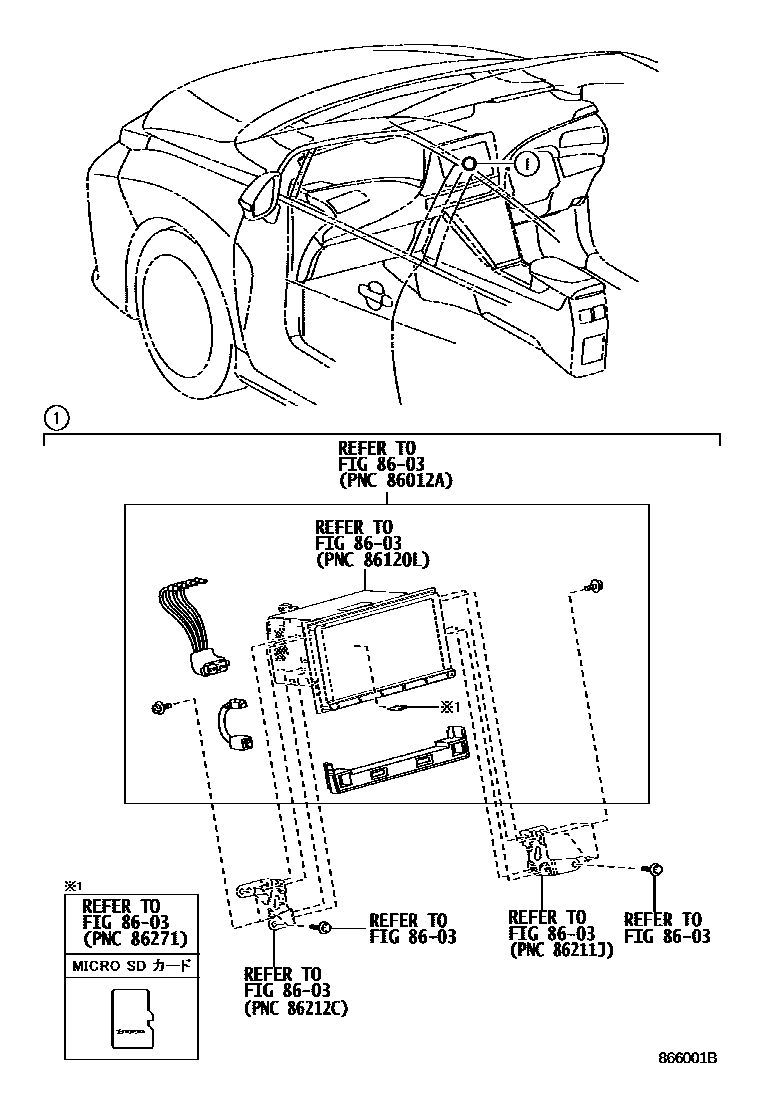 1

1

REFER TO
FIG 86-03
(PNC 86012A)

REFER TO
FIG 86-03
(PNC 86120L)

※1

※1
REFER TO
FIG 86-03
(PNC 86271)

MICRO SD カード

REFER TO
FIG 86-03

REFER TO
FIG 86-03
(PNC 86212C)

REFER TO
FIG 86-03
(PNC 86211J)

REFER TO
FIG 86-03

866001B