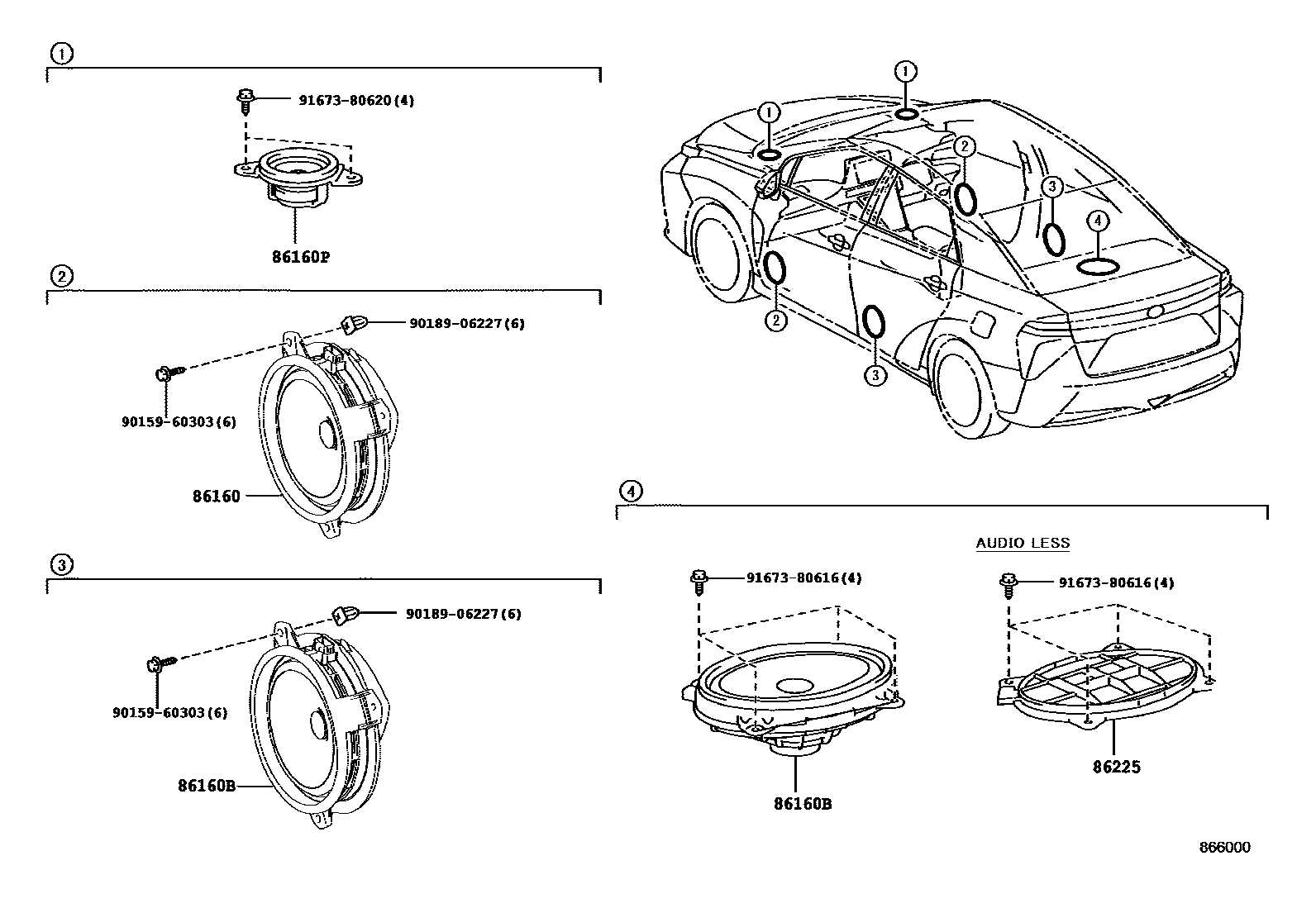 ①

91673-80620(4)

86160P

②

90189-06227(6)

90159-60303(6)

86160

③

90189-06227(6)

90159-60303(6)

86160B

①
①
②
③
④
②
③

④

AUDIO LESS

91673-80616(4)

86160B

91673-80616(4)

86225

866000