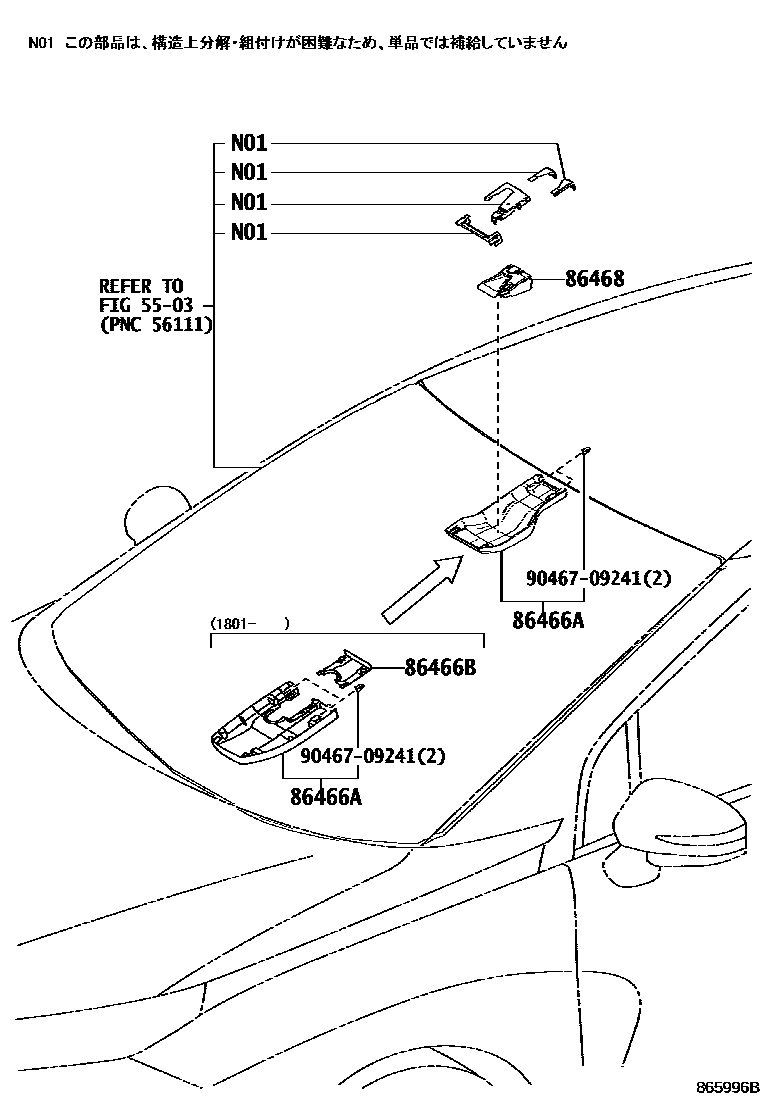 N01 この部品は、構造上分解・組付けが困難なため、単品では補給していません

N01
N01
N01
N01

REFER TO
FIG 55-03
(PNC 56111)

86468

90467-09241(2)
86466A

(1801- )

86466B

90467-09241(2)
86466A

865996B