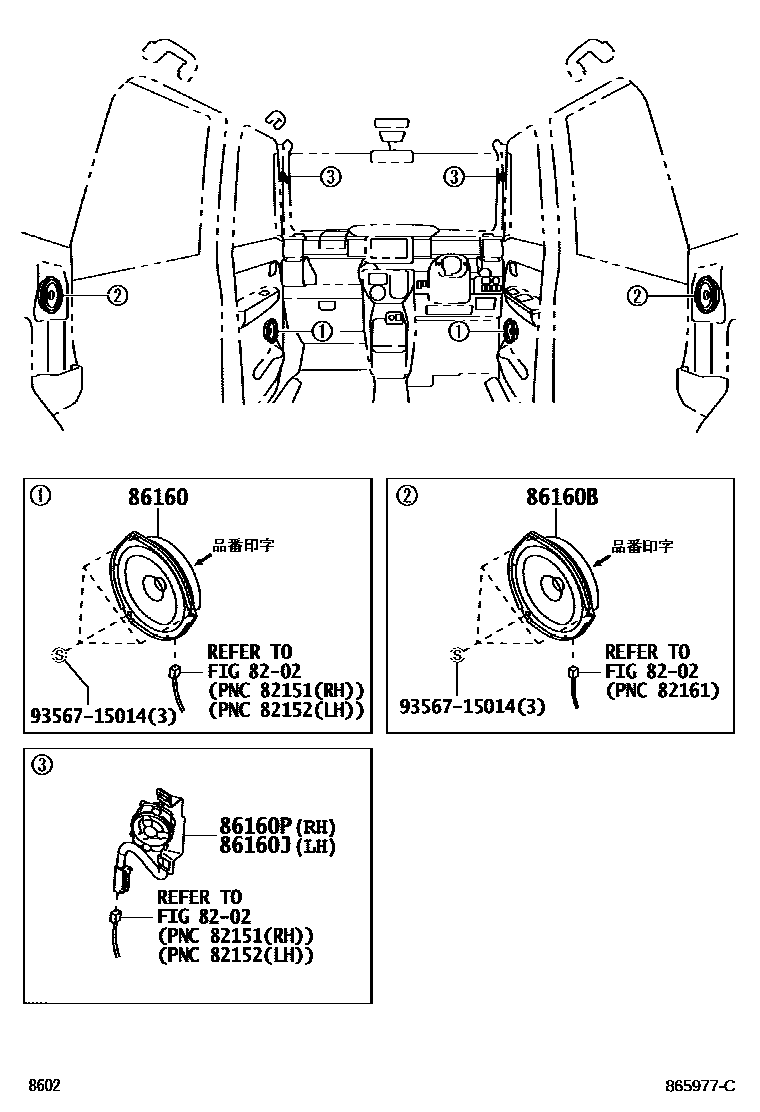 ③ ③
② ②
① ①

①
86160
品番印字
REFER TO
FIG 82-02
(PNC 82151(RH))
(PNC 82152(LH))
93567-15014(3)

②
86160B
品番印字
REFER TO
FIG 82-02
(PNC 82161)
93567-15014(3)

③
86160P(RH)
86160J(LH)
REFER TO
FIG 82-02
(PNC 82151(RH))
(PNC 82152(LH))

8602
865977-C